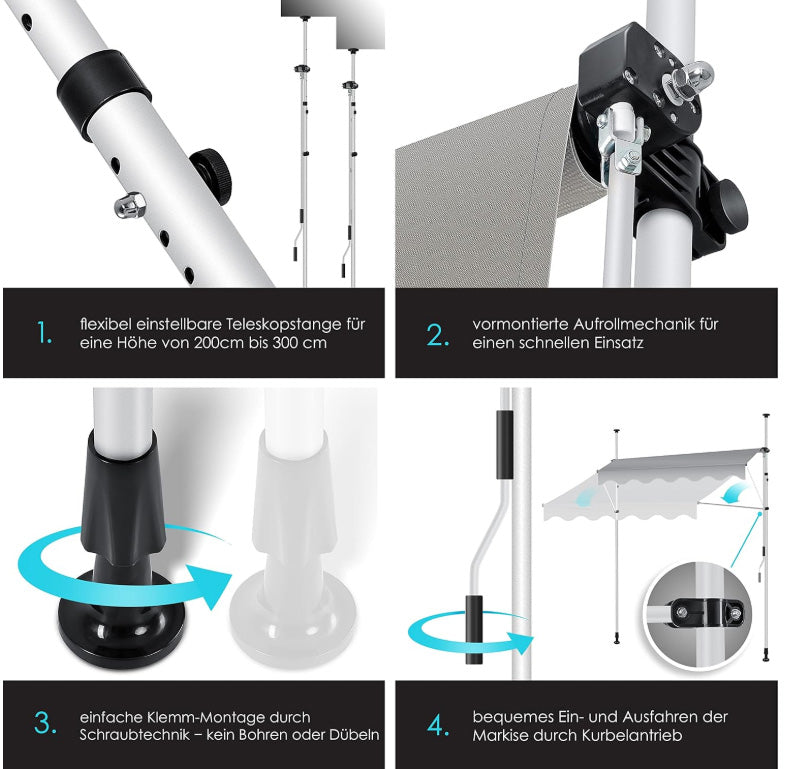 1. flexibel einstellbare Teleskopstange für eine Höhe von 200cm bis 300 cm

2. vormontierte Aufrollmechanik für einen schnellen Einsatz

3. einfache Klemm-Montage durch Schraubtechnik – kein Bohren oder Dübeln

4. bequemes Ein- und Ausfahren der Markise durch Kurbelantrieb