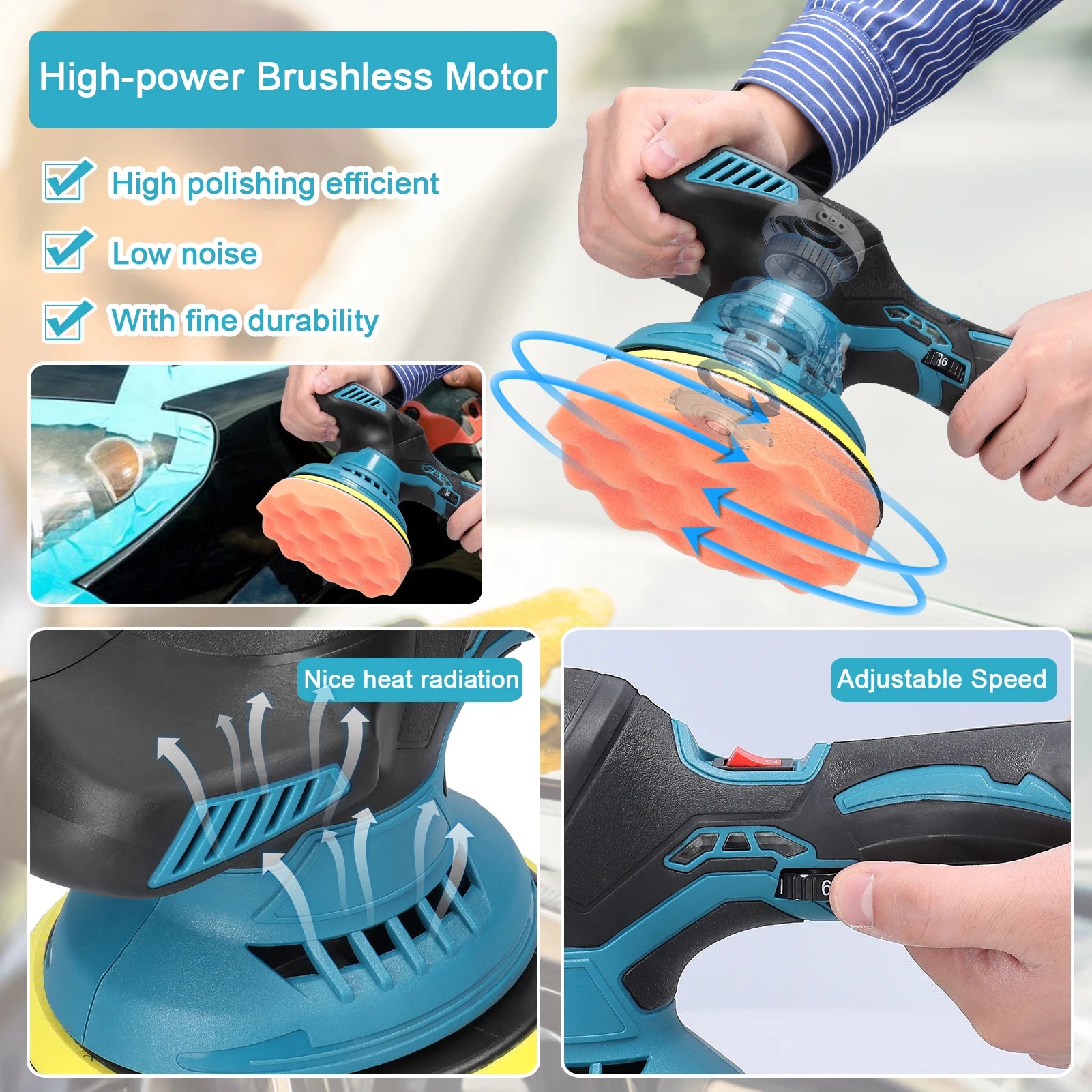 High-power Brushless Motor

High polishing efficient

Low noise

With fine durability

6

Nice heat radiation

Adjustable Speed

6