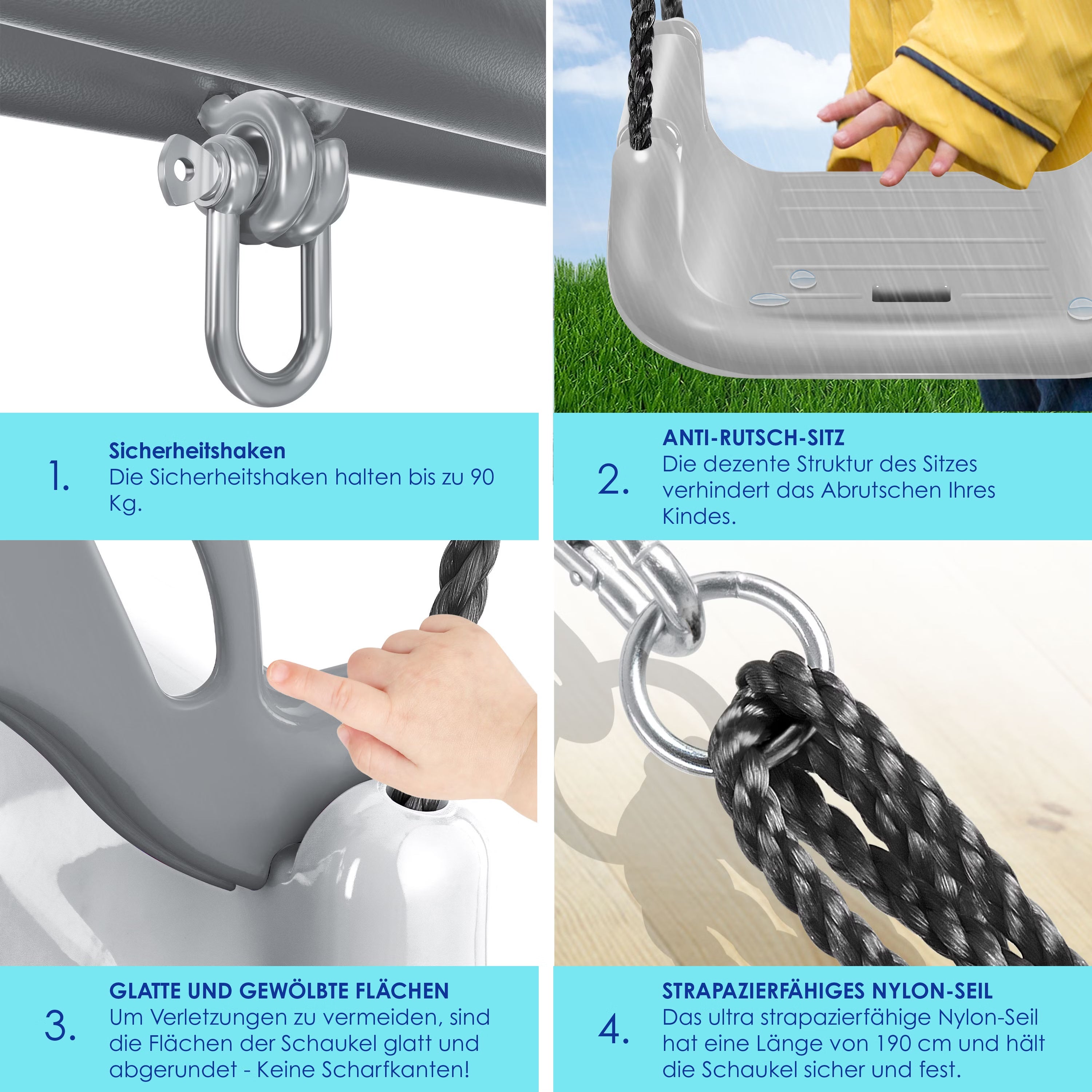 1.

Sicherheitshaken
Die Sicherheitshaken halten bis zu 90 Kg.

2.

ANTI-RUTSCH-SITZ
Die dezente Struktur des Sitzes verhindert das Abrutschen Ihres Kindes.

3.

GLATTE UND GEWÖLBTE FLÄCHEN
Um Verletzungen zu vermeiden, sind die Flächen der Schaukel glatt und abgerundet - Keine Scharfkanten!

4.

STRAPAZIERFÄHIGES NYLON-SEIL
Das ultra strapazierfähige Nylon-Seil hat eine Länge von 190 cm und hält die Schaukel sicher und fest.