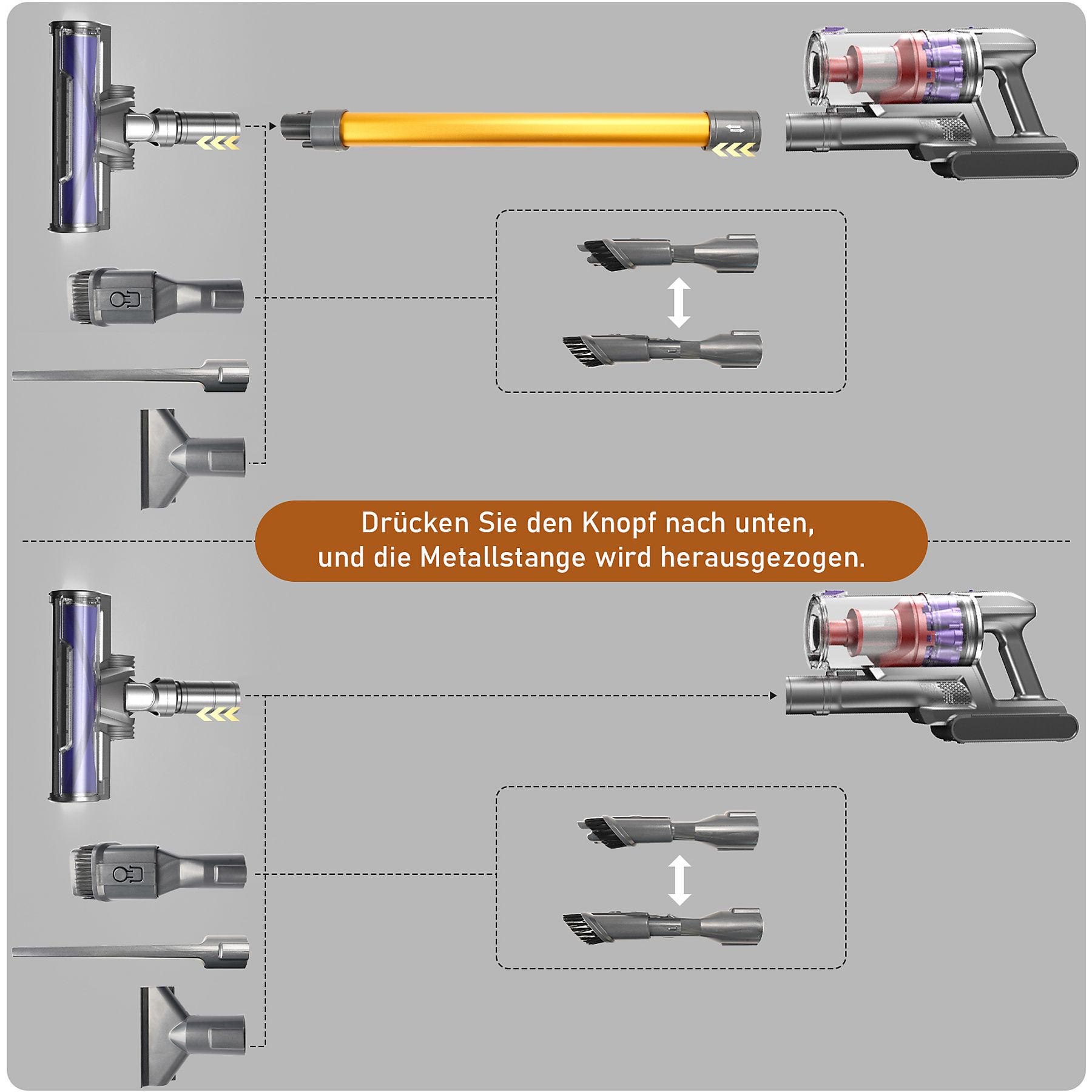 Drücken Sie den Knopf nach unten, und die Metallstange wird herausgezogen.