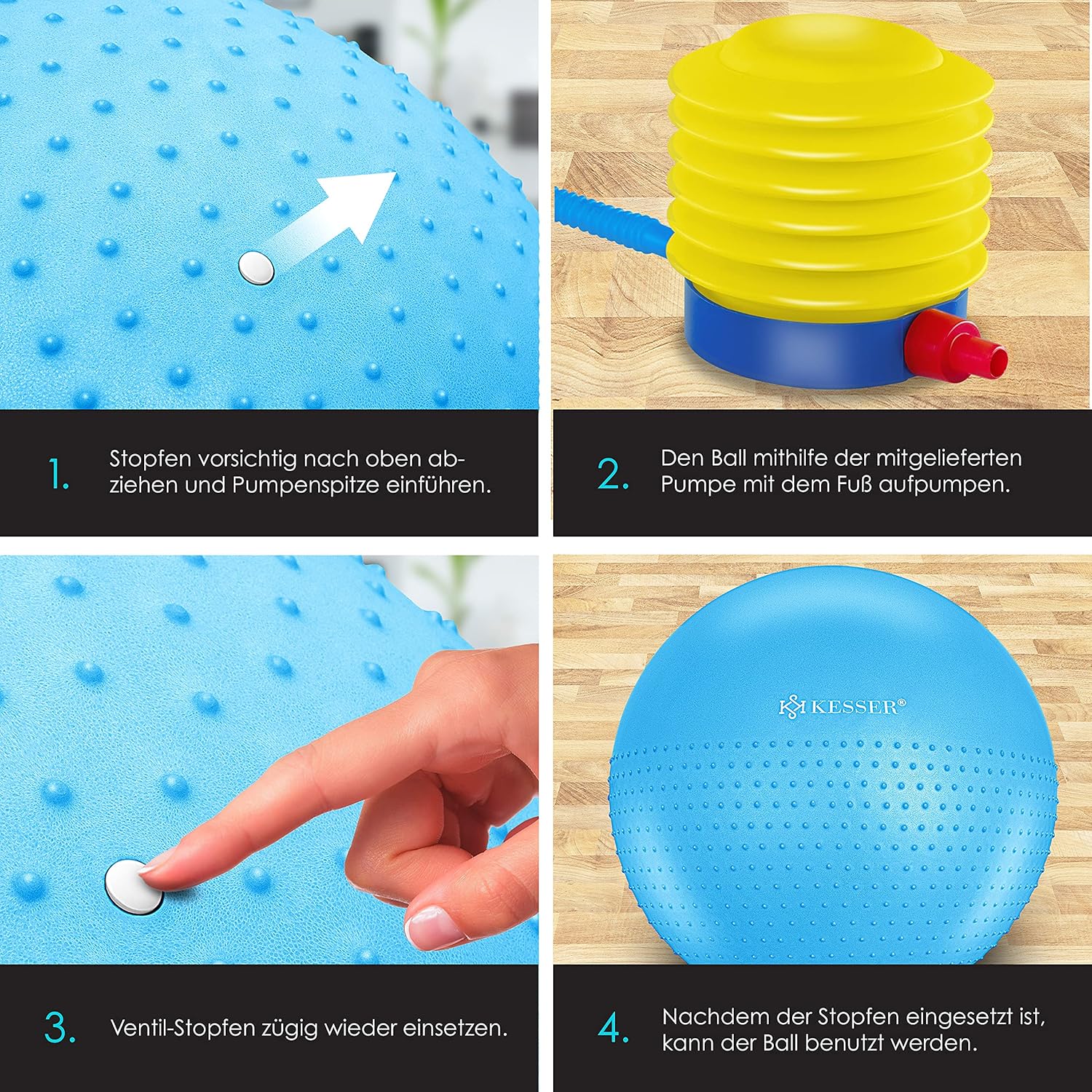 1. Stopfen vorsichtig nach oben abziehen und Pumpenspitze einführen.

2. Den Ball mithilfe der mitgelieferten Pumpe mit dem Fuß aufpumpen.

3. Ventil-Stopfen zügig wieder einsetzen.

KESSER®

4. Nachdem der Stopfen eingesetzt ist, kann der Ball benutzt werden.