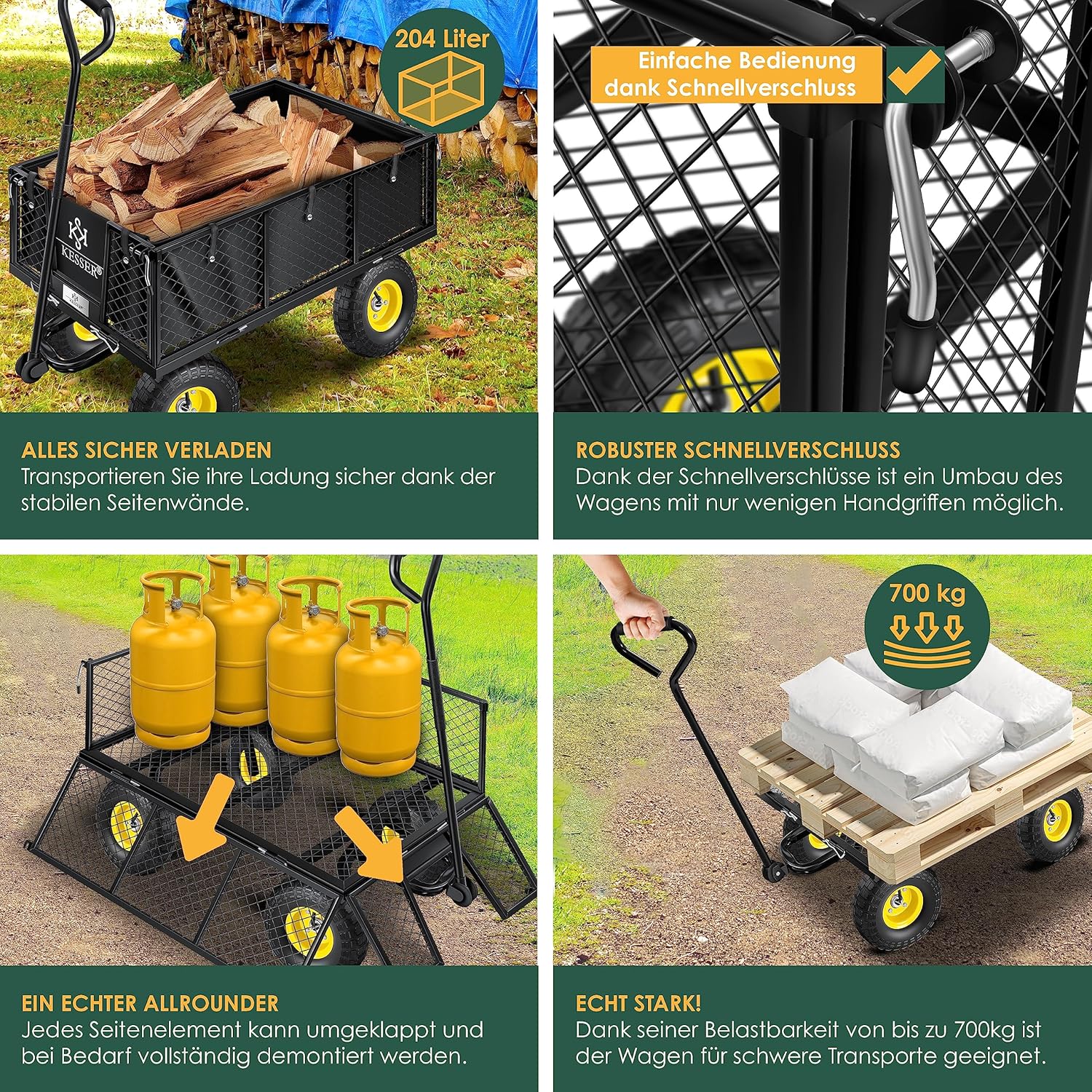 204 Liter

KESSER®

ALLES SICHER VERLADEN
Transportieren Sie ihre Ladung sicher dank der stabilen Seitenwände.

Einfache Bedienung dank Schnellverschluss

ROBUSTER SCHNELLVERSCHLUSS
Dank der Schnellverschlüsse ist ein Umbau des Wagens mit nur wenigen Handgriffen möglich.

EIN ECHTER ALLROUNDER
Jedes Seitenelement kann umgeklappt und bei Bedarf vollständig demontiert werden.

700 kg

ECHT STARK!
Dank seiner Belastbarkeit von bis zu 700kg ist der Wagen für schwere Transporte geeignet.