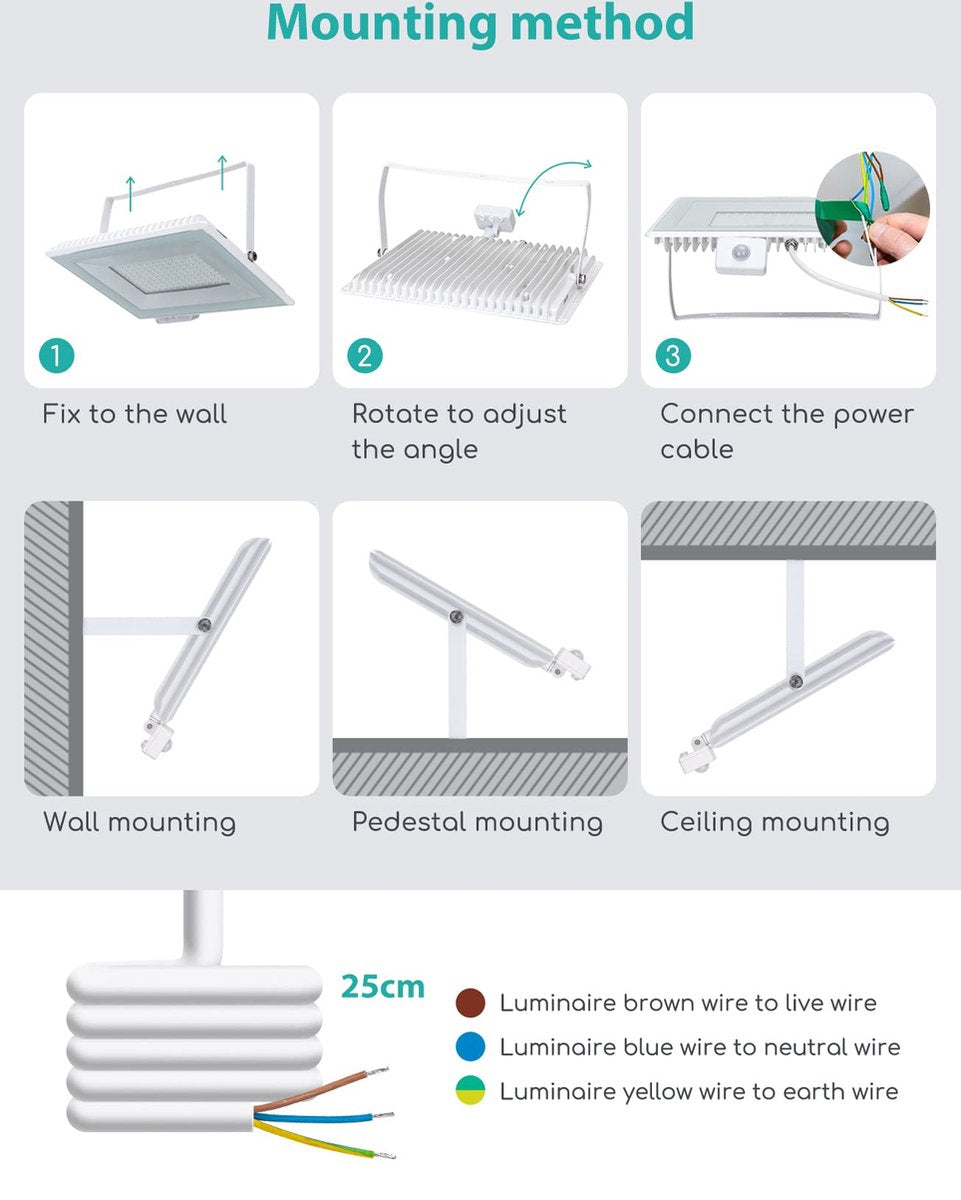 Mounting method

1

Fix to the wall

2

Rotate to adjust the angle

3

Connect the power cable

Wall mounting

Pedestal mounting

Ceiling mounting

25cm

Luminaire brown wire to live wire

Luminaire blue wire to neutral wire

Luminaire yellow wire to earth wire