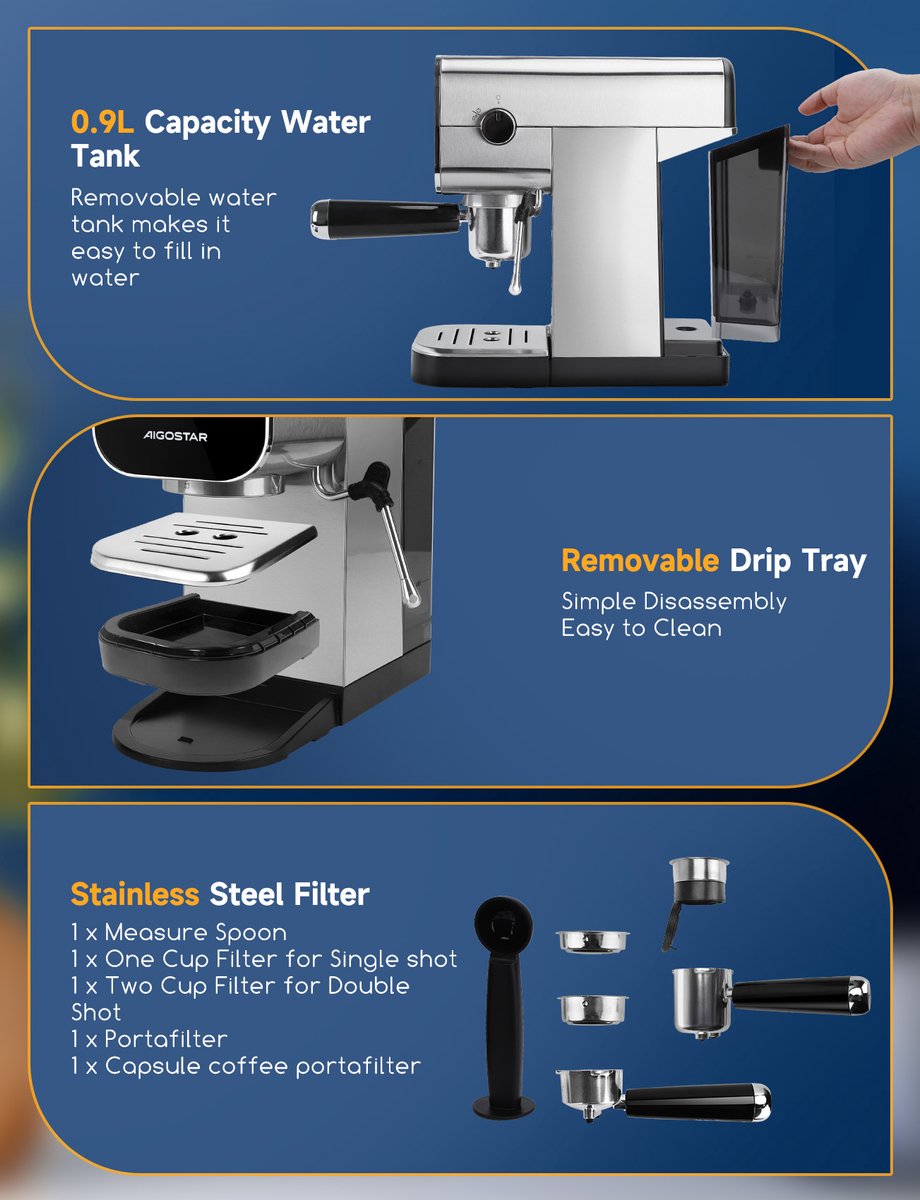 0.9L Capacity Water Tank

Removable water tank makes it easy to fill in water

AIGOSTAR

Removable Drip Tray

Simple Disassembly
Easy to Clean

Stainless Steel Filter

1 x Measure Spoon
1 x One Cup Filter for Single shot
1 x Two Cup Filter for Double Shot
1 x Portafilter
1 x Capsule coffee portafilter