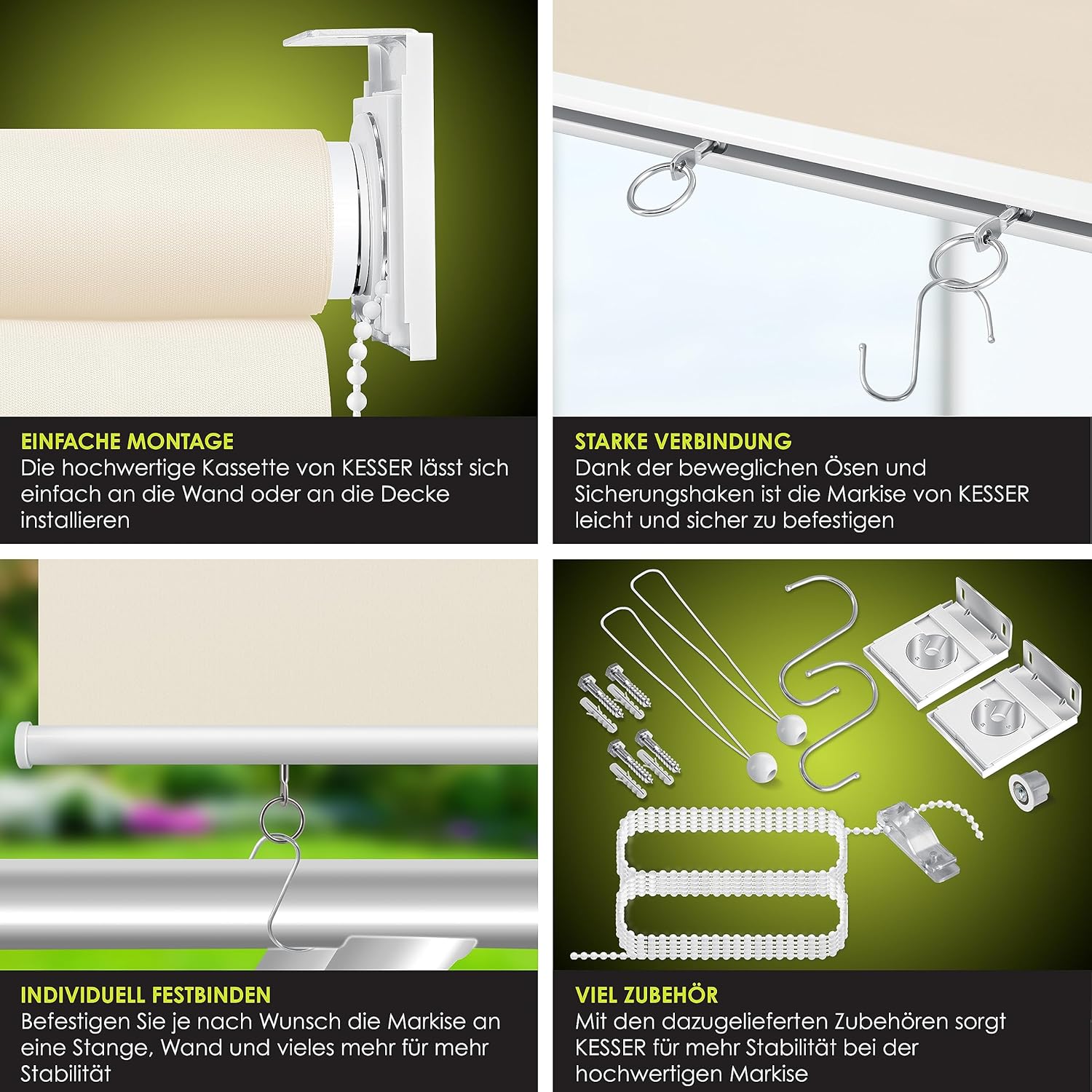 EINFACHE MONTAGE
Die hochwertige Kassette von KESSER lässt sich einfach an die Wand oder an die Decke installieren

STARKE VERBINDUNG
Dank der beweglichen Ösen und Sicherungshaken ist die Markise von KESSER leicht und sicher zu befestigen

INDIVIDUELL FESTBINDEN
Befestigen Sie je nach Wunsch die Markise an eine Stange, Wand und vieles mehr für mehr Stabilität

VIEL ZUBEHÖR
Mit den dazugelieferten Zubehören sorgt KESSER für mehr Stabilität bei der hochwertigen Markise