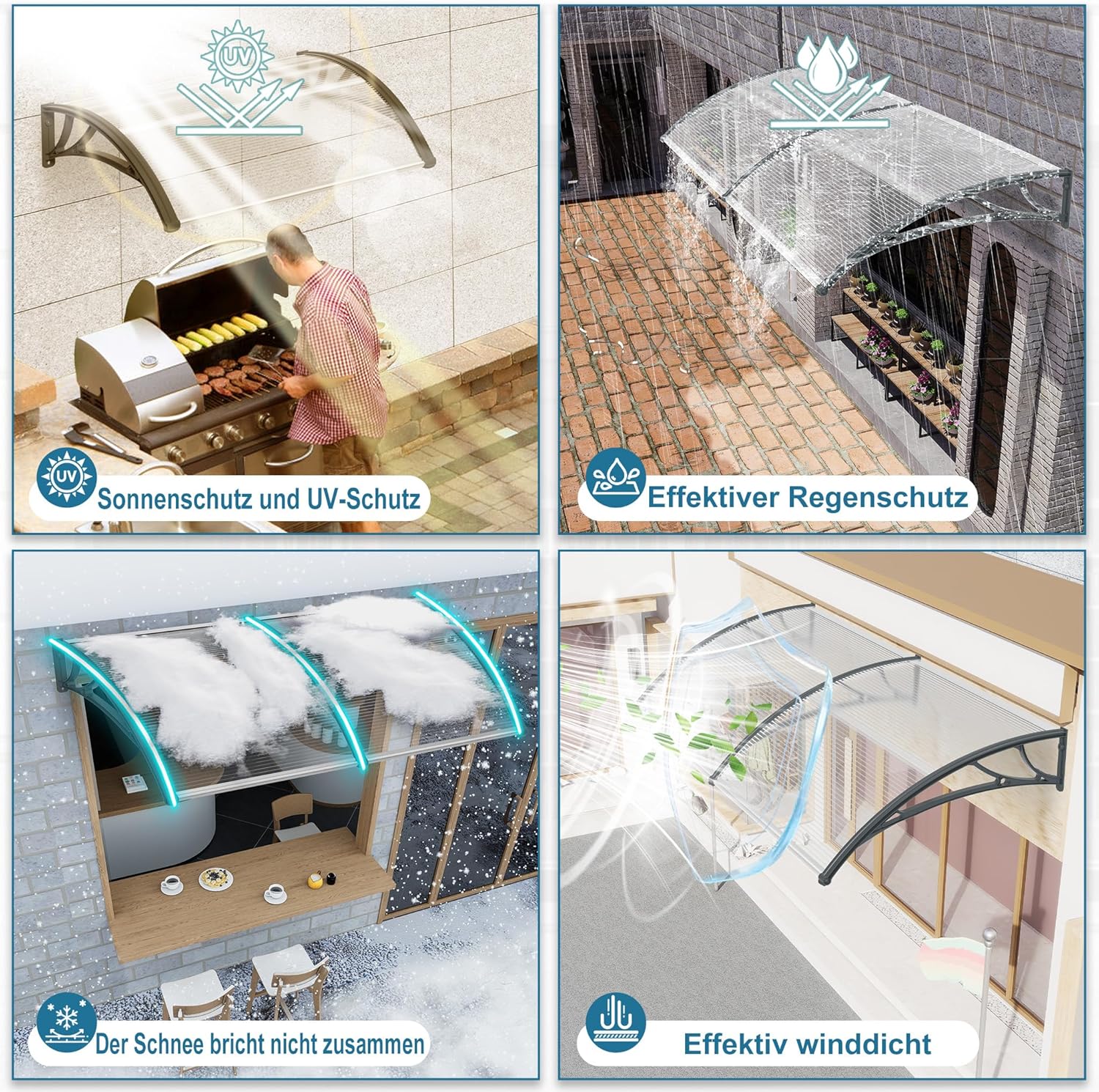 UV

UV

Sonnenschutz und UV-Schutz

Effektiver Regenschutz

Der Schnee bricht nicht zusammen

Effektiv winddicht