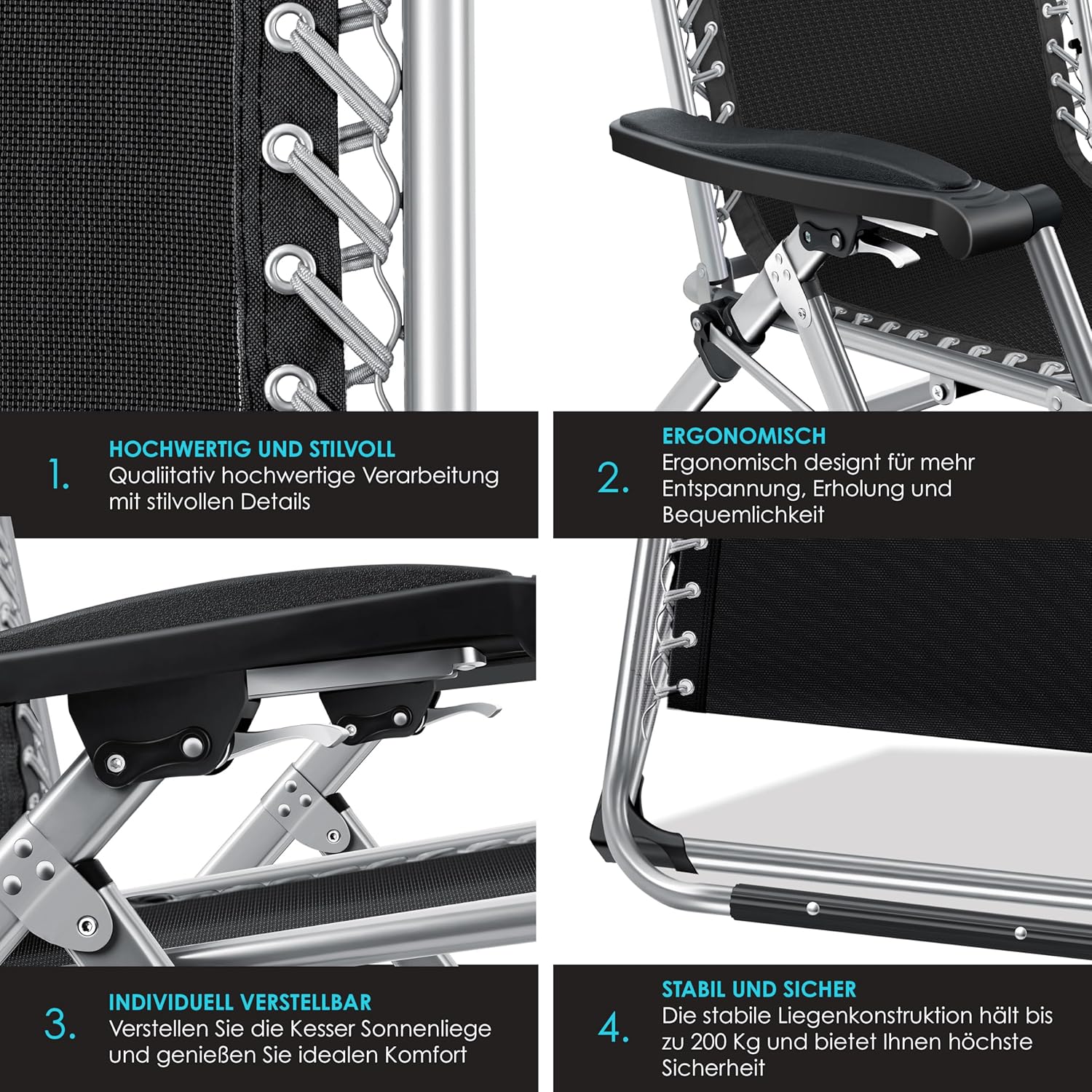 1.
HOCHWERTIG UND STILVOLL
Qualiitativ hochwertige Verarbeitung mit stilvollen Details

2.
ERGONOMISCH
Ergonomisch designt für mehr Entspannung, Erholung und Bequemlichkeit

3.
INDIVIDUELL VERSTELLBAR
Verstellen Sie die Kesser Sonnenliege und genießen Sie idealen Komfort

4.
STABIL UND SICHER
Die stabile Liegenkonstruktion hält bis zu 200 Kg und bietet Ihnen höchste Sicherheit