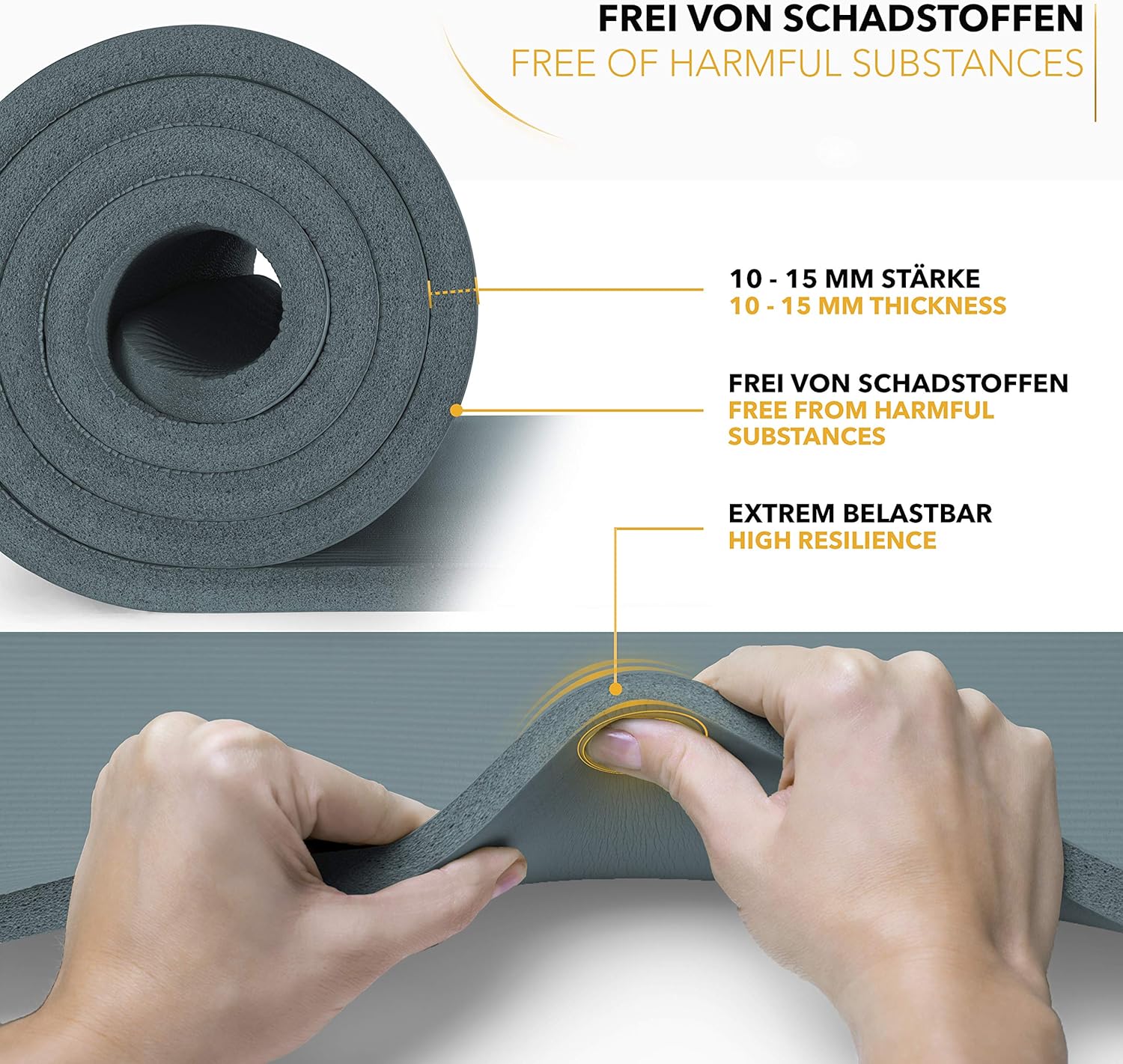 FREI VON SCHADSTOFFEN
FREE OF HARMFUL SUBSTANCES

10 - 15 MM STÄRKE
10 - 15 MM THICKNESS

FREI VON SCHADSTOFFEN
FREE FROM HARMFUL SUBSTANCES

EXTREM BELASTBAR
HIGH RESILIENCE