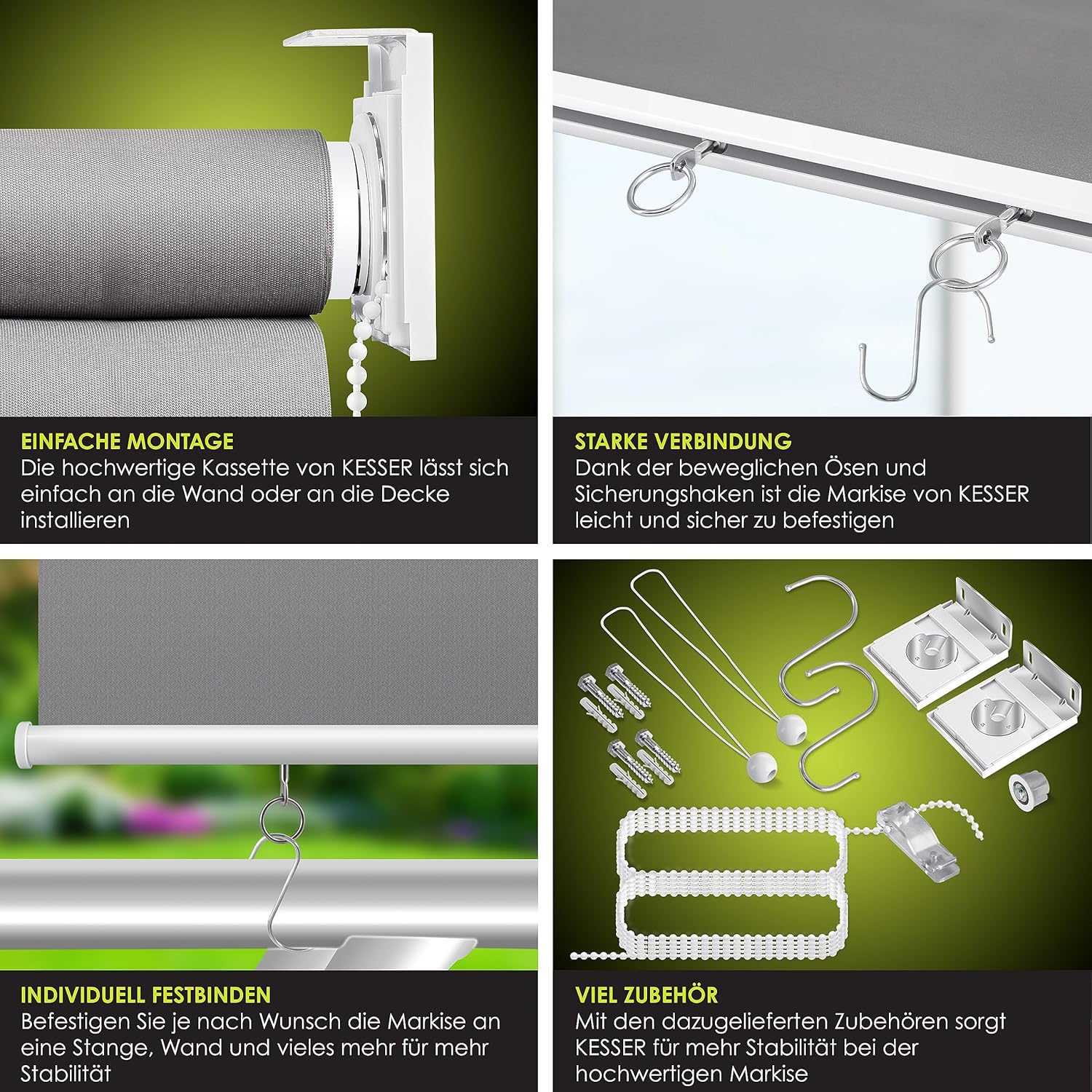 EINFACHE MONTAGE
Die hochwertige Kassette von KESSER lässt sich einfach an die Wand oder an die Decke installieren

STARKE VERBINDUNG
Dank der beweglichen Ösen und Sicherungshaken ist die Markise von KESSER leicht und sicher zu befestigen

INDIVIDUELL FESTBINDEN
Befestigen Sie je nach Wunsch die Markise an eine Stange, Wand und vieles mehr für mehr Stabilität

VIEL ZUBEHÖR
Mit den dazugelieferten Zubehören sorgt KESSER für mehr Stabilität bei der hochwertigen Markise