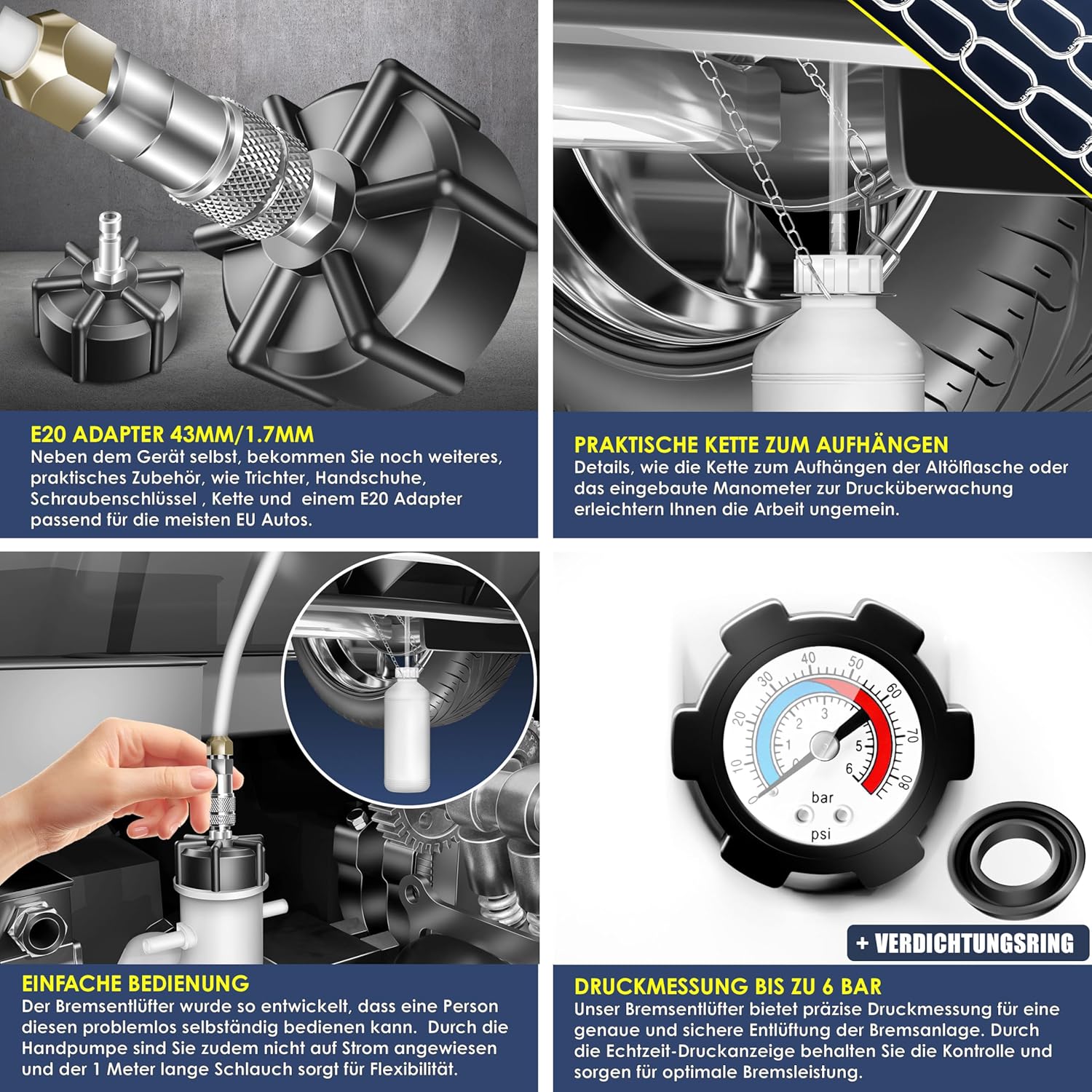 E20 ADAPTER 43MM/1.7MM
Neben dem Gerät selbst, bekommen Sie noch weiteres, praktisches Zubehör, wie Trichter, Handschuhe, Schraubenschlüssel , Kette und einem E20 Adapter passend für die meisten EU Autos.

PRAKTISCHE KETTE ZUM AUFHÄNGEN
Details, wie die Kette zum Aufhängen der Altölflasche oder das eingebaute Manometer zur Drucküberwachung erleichtern Ihnen die Arbeit ungemein.

EINFACHE BEDIENUNG
Der Bremsentlüfter wurde so entwickelt, dass eine Person diesen problemlos selbständig bedienen kann. Durch die Handpumpe sind Sie zudem nicht auf Strom angewiesen und der 1 Meter lange Schlauch sorgt für Flexibilität.

0 10 20 30 40 50 60 70 80
0 1 2 3 4 5 6
bar
psi

+ VERDICHTUNGSRING

DRUCKMESSUNG BIS ZU 6 BAR
Unser Bremsentlüfter bietet präzise Druckmessung für eine genaue und sichere Entlüftung der Bremsanlage. Durch die Echtzeit-Druckanzeige behalten Sie die Kontrolle und sorgen für optimale Bremsleistung.