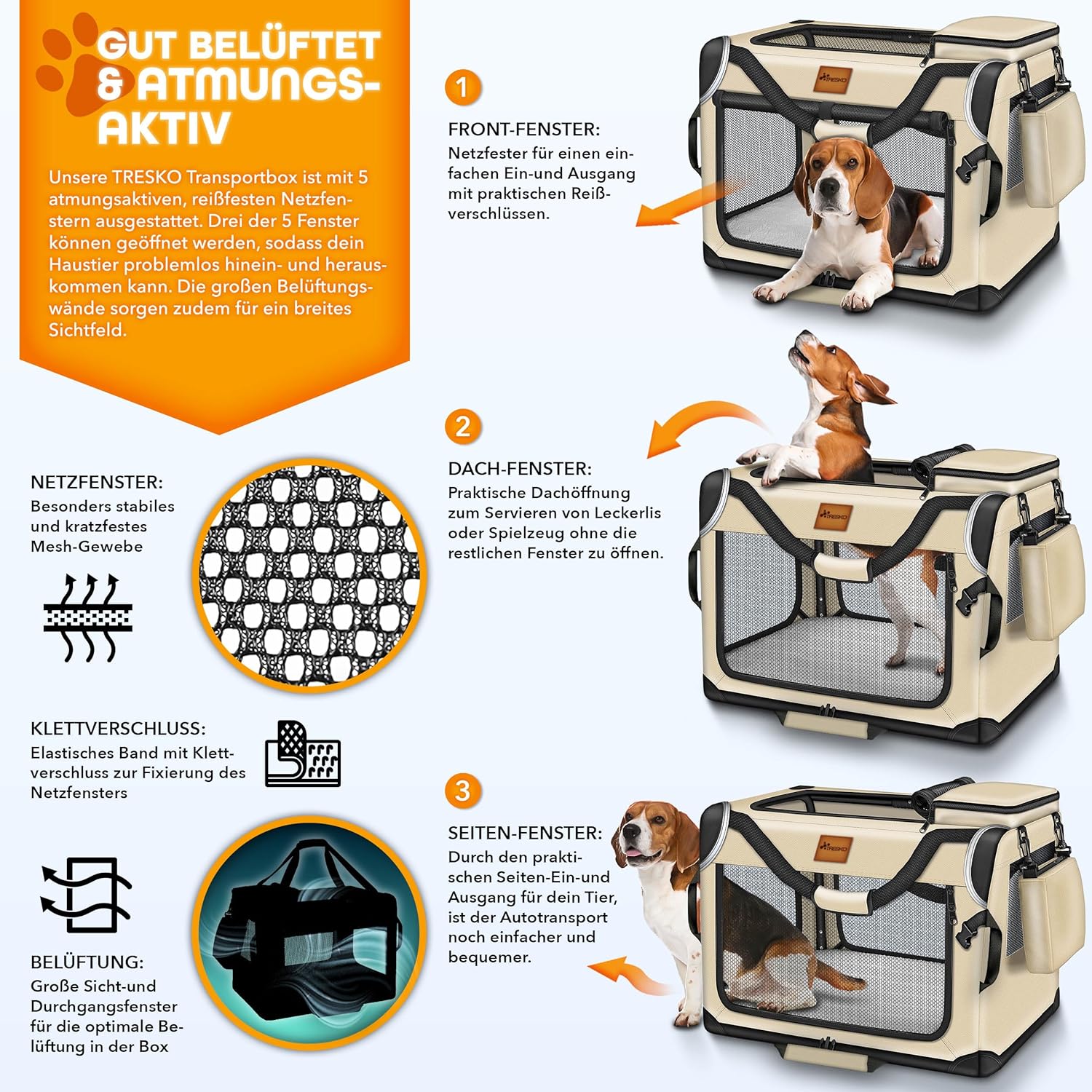 GUT BELÜFTET & ATMUNGSAKTIV

Unsere TRESKO Transportbox ist mit 5 atmungsaktiven, reißfesten Netzfenstern ausgestattet. Drei der 5 Fenster können geöffnet werden, sodass dein Haustier problemlos hinein- und herauskommen kann. Die großen Belüftungswände sorgen zudem für ein breites Sichtfeld.

NETZFENSTER:
Besonders stabiles und kratzfestes Mesh-Gewebe

KLETTVERSCHLUSS:
Elastisches Band mit Klettverschluss zur Fixierung des Netzfensters

BELÜFTUNG:
Große Sicht-und Durchgangsfenster für die optimale Belüftung in der Box

1
FRONT-FENSTER:
Netzfester für einen einfachen Ein-und Ausgang mit praktischen Reißverschlüssen.

TRESKO

2
DACH-FENSTER:
Praktische Dachöffnung zum Servieren von Leckerlis oder Spielzeug ohne die restlichen Fenster zu öffnen.

TRESKO

3
SEITEN-FENSTER:
Durch den praktischen Seiten-Ein-und Ausgang für dein Tier, ist der Autotransport noch einfacher und bequemer.

TRESKO