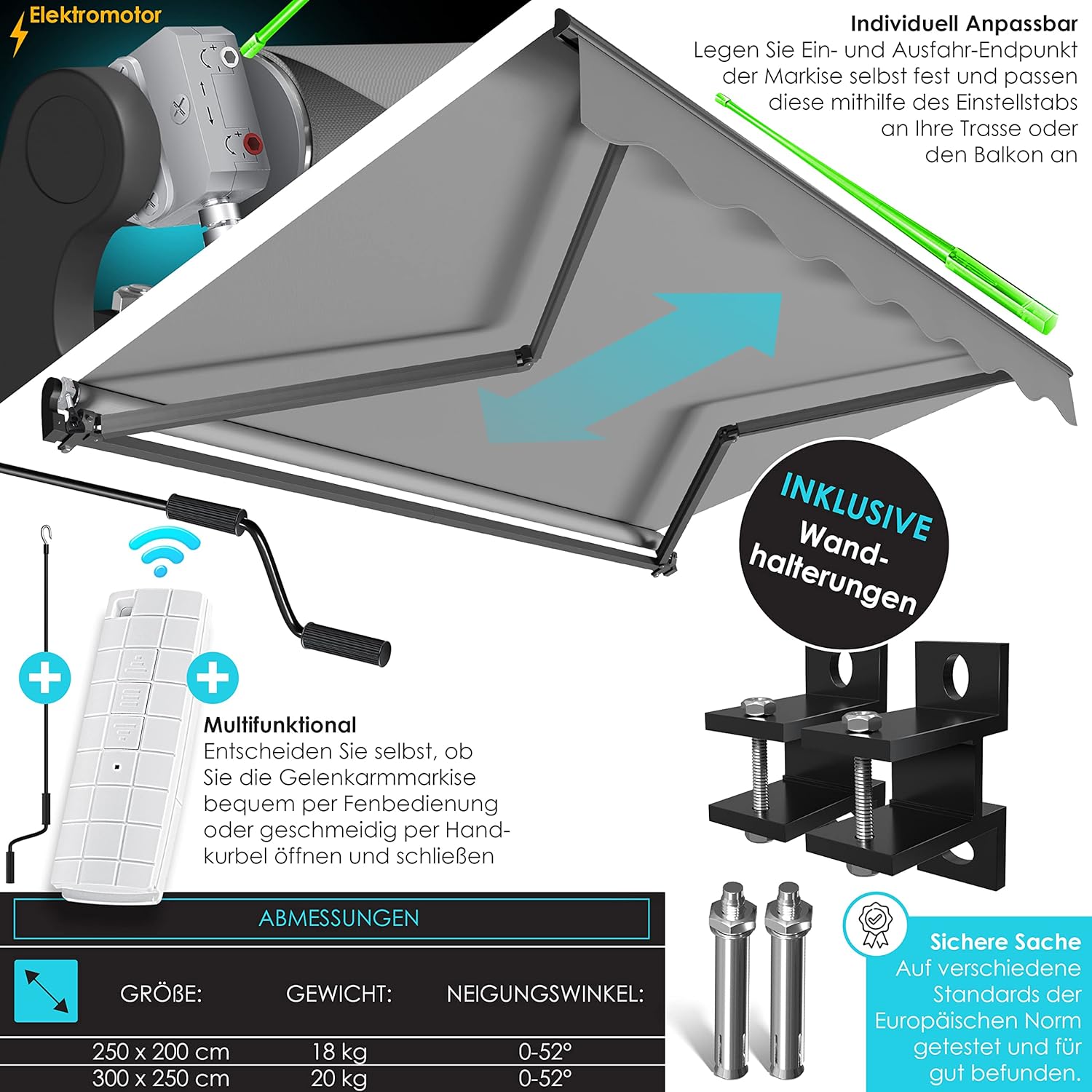 Elektromotor

Individuell Anpassbar
Legen Sie Ein- und Ausfahr-Endpunkt der Markise selbst fest und passen diese mithilfe des Einstellstabs an Ihre Trasse oder den Balkon an

INKLUSIVE Wandhalterungen

Multifunktional
Entscheiden Sie selbst, ob Sie die Gelenkarmmarkise bequem per Fenbedienung oder geschmeidig per Handkurbel öffnen und schließen

ABMESSUNGEN

| GRÖßE: | GEWICHT: | NEIGUNGSWINKEL: |
|---|---|---|
| 250 x 200 cm | 18 kg | 0-52° |
| 300 x 250 cm | 20 kg | 0-52° |

Sichere Sache
Auf verschiedene Standards der Europäischen Norm getestet und für gut befunden.