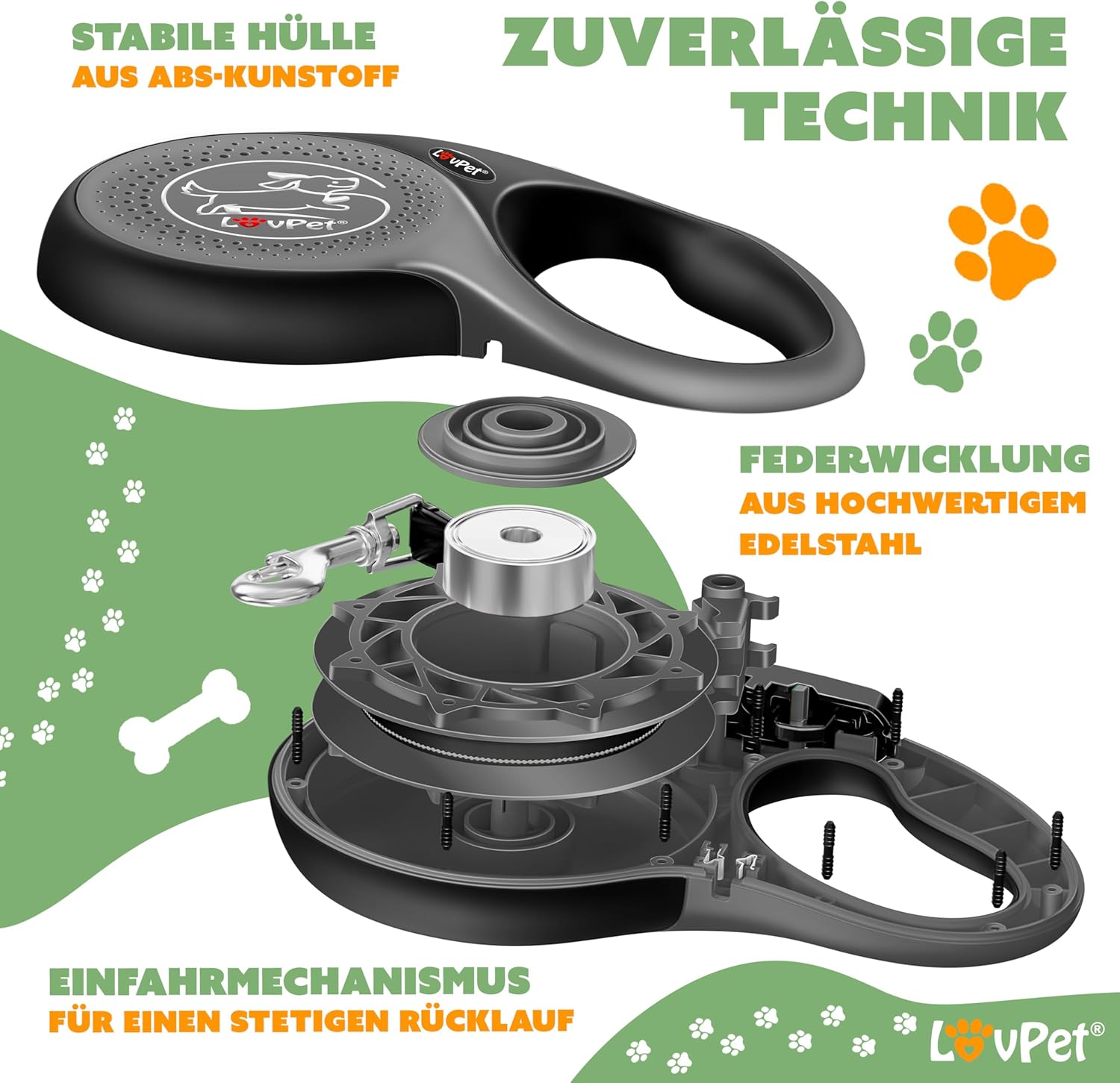 STABILE HÜLLE
AUS ABS-KUNSTOFF

ZUVERLÄSSIGE TECHNIK

LovPet®

LovPet®

FEDERWICKLUNG
AUS HOCHWERTIGEM EDELSTAHL

EINFAHRMECHANISMUS
FÜR EINEN STETIGEN RÜCKLAUF

LovPet®