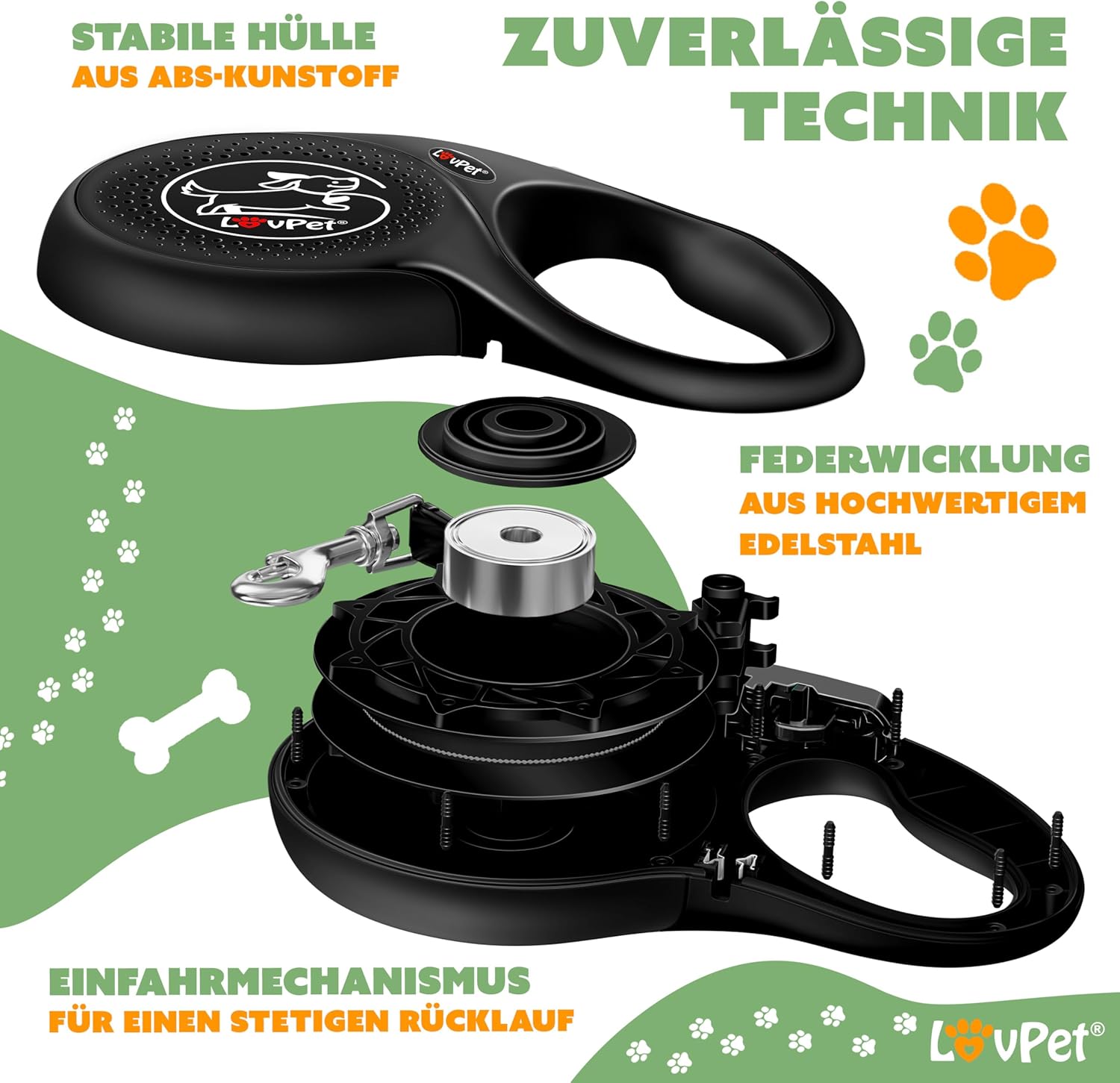 STABILE HÜLLE
AUS ABS-KUNSTOFF

ZUVERLÄSSIGE
TECHNIK

LovPet®

LovPet®

FEDERWICKLUNG
AUS HOCHWERTIGEM
EDELSTAHL

EINFAHRMECHANISMUS
FÜR EINEN STETIGEN RÜCKLAUF

LovPet®