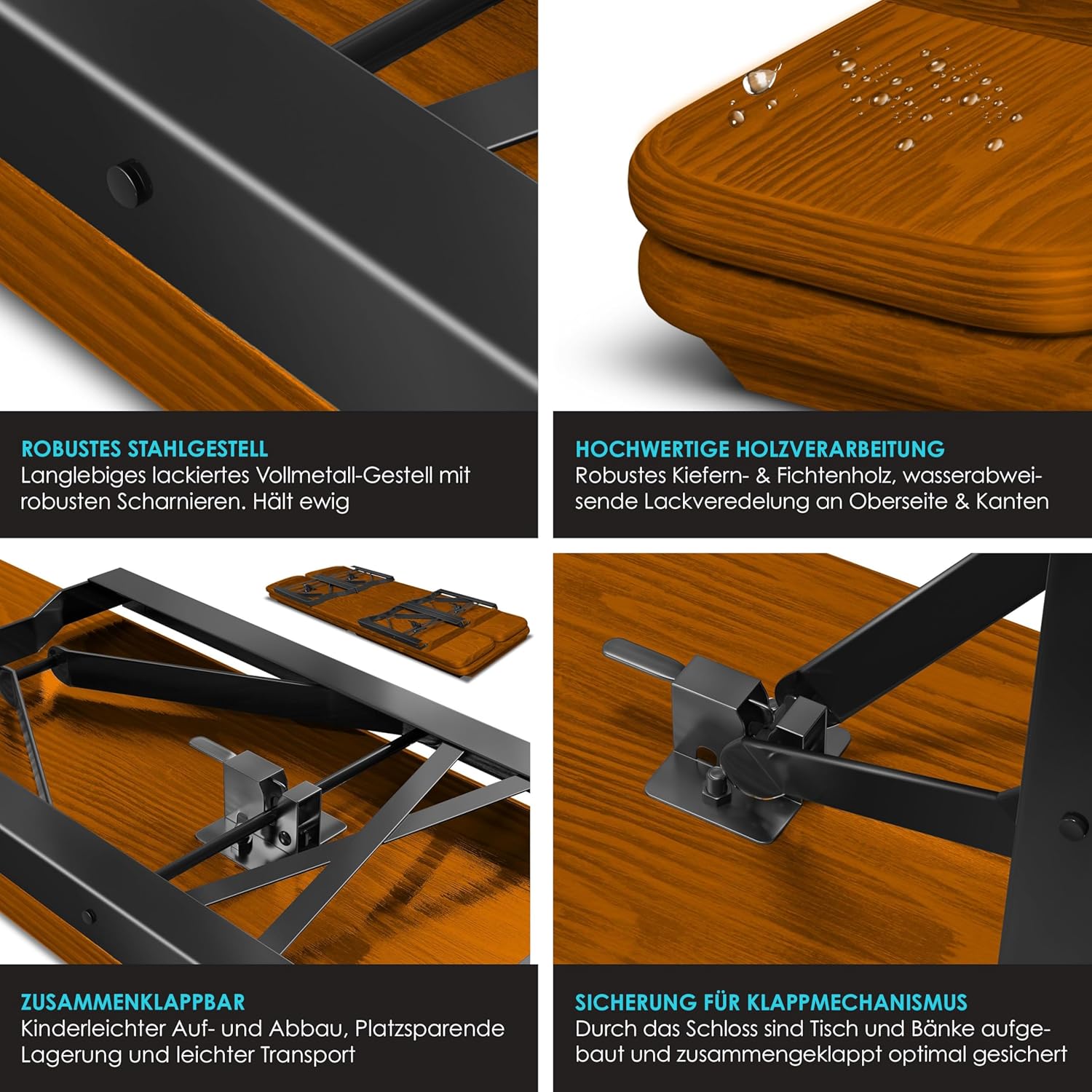 ROBUSTES STAHLGESTELL
Langlebiges lackiertes Vollmetall-Gestell mit robusten Scharnieren. Hält ewig

HOCHWERTIGE HOLZVERARBEITUNG
Robustes Kiefern- & Fichtenholz, wasserabweisende Lackveredelung an Oberseite & Kanten

ZUSAMMENKLAPPBAR
Kinderleichter Auf- und Abbau, Platzsparende Lagerung und leichter Transport

SICHERUNG FÜR KLAPPMECHANISMUS
Durch das Schloss sind Tisch und Bänke aufgebaut und zusammengeklappt optimal gesichert