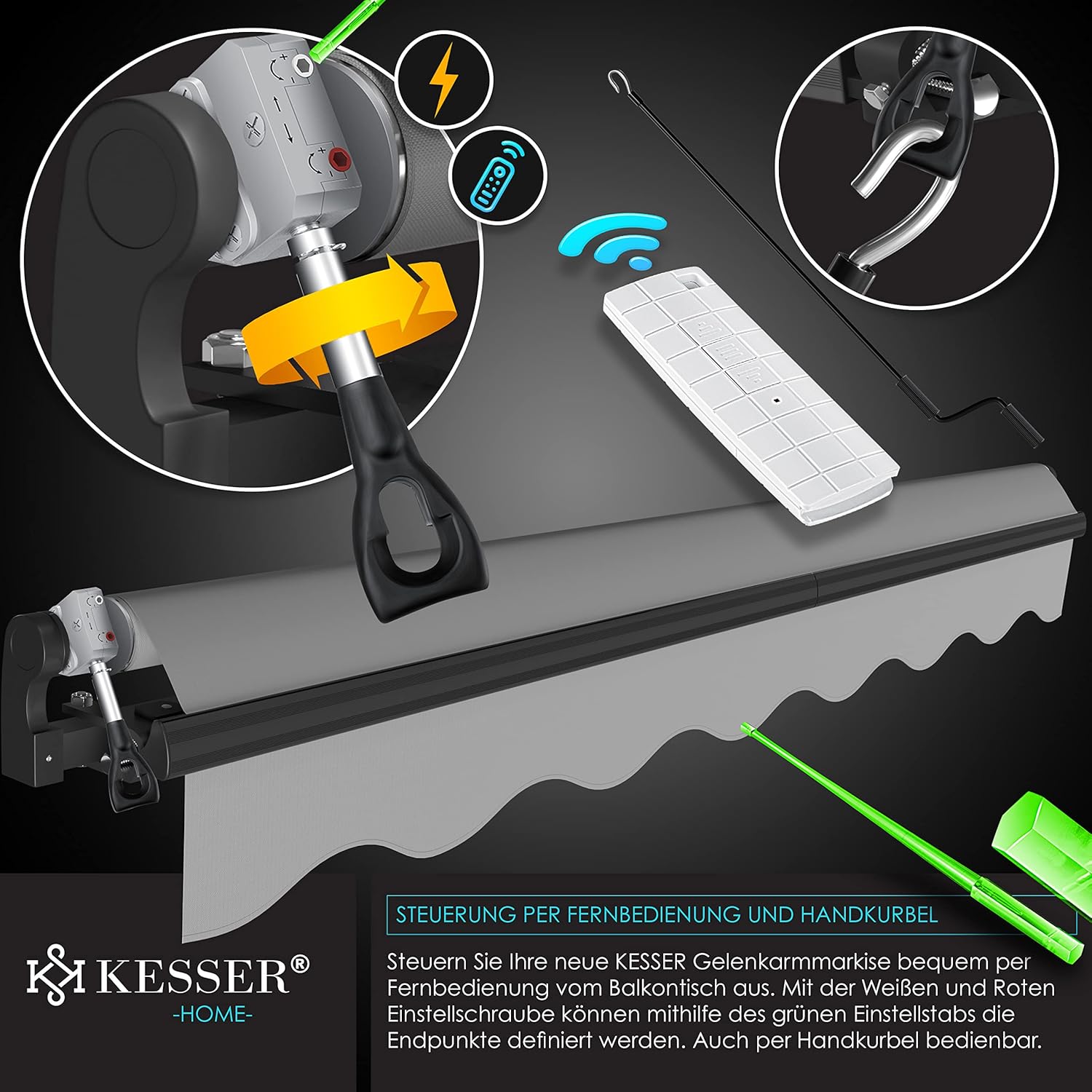 KESSER®
-HOME-

STEUERUNG PER FERNBEDIENUNG UND HANDKURBEL

Steuern Sie Ihre neue KESSER Gelenkarmmarkise bequem per Fernbedienung vom Balkontisch aus. Mit der Weißen und Roten Einstellschraube können mithilfe des grünen Einstellstabs die Endpunkte definiert werden. Auch per Handkurbel bedienbar.