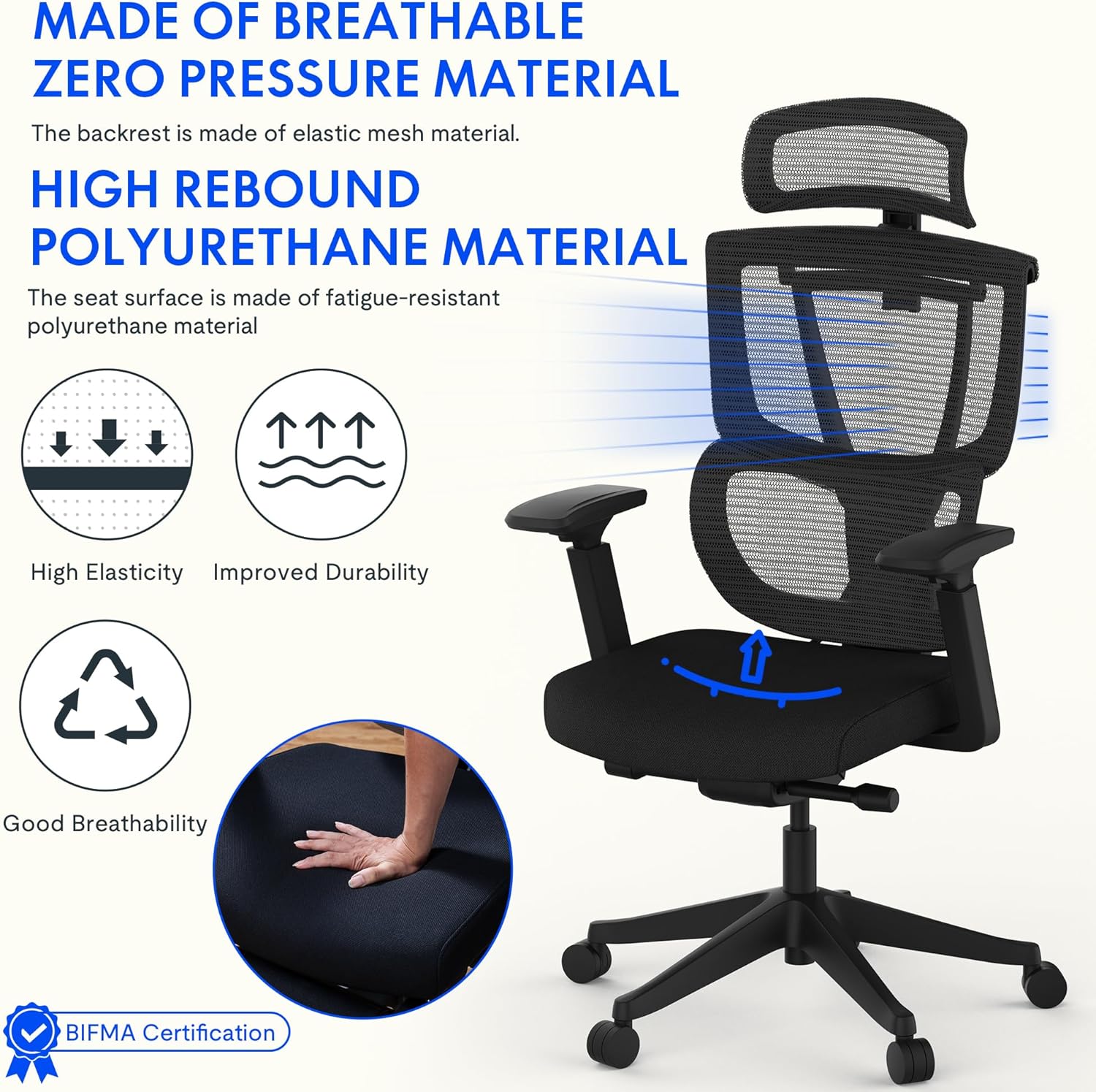 MADE OF BREATHABLE ZERO PRESSURE MATERIAL

The backrest is made of elastic mesh material.

HIGH REBOUND POLYURETHANE MATERIAL

The seat surface is made of fatigue-resistant polyurethane material

High Elasticity

Improved Durability

Good Breathability

BIFMA Certification