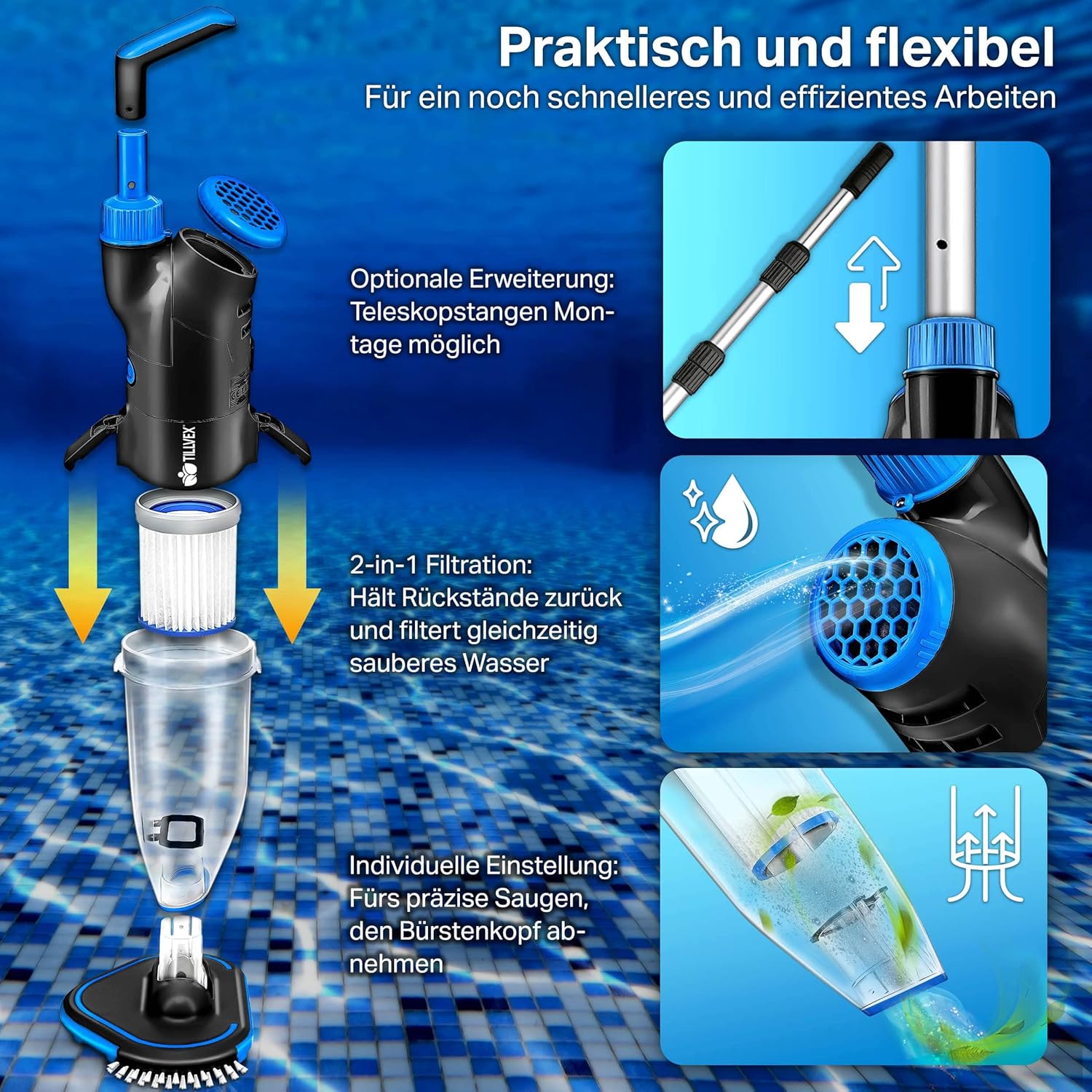 Praktisch und flexibel
Für ein noch schnelleres und effizientes Arbeiten

TILLVEX

Optionale Erweiterung: Teleskopstangen Montage möglich

2-in-1 Filtration: Hält Rückstände zurück und filtert gleichzeitig sauberes Wasser

Individuelle Einstellung: Fürs präzise Saugen, den Bürstenkopf abnehmen