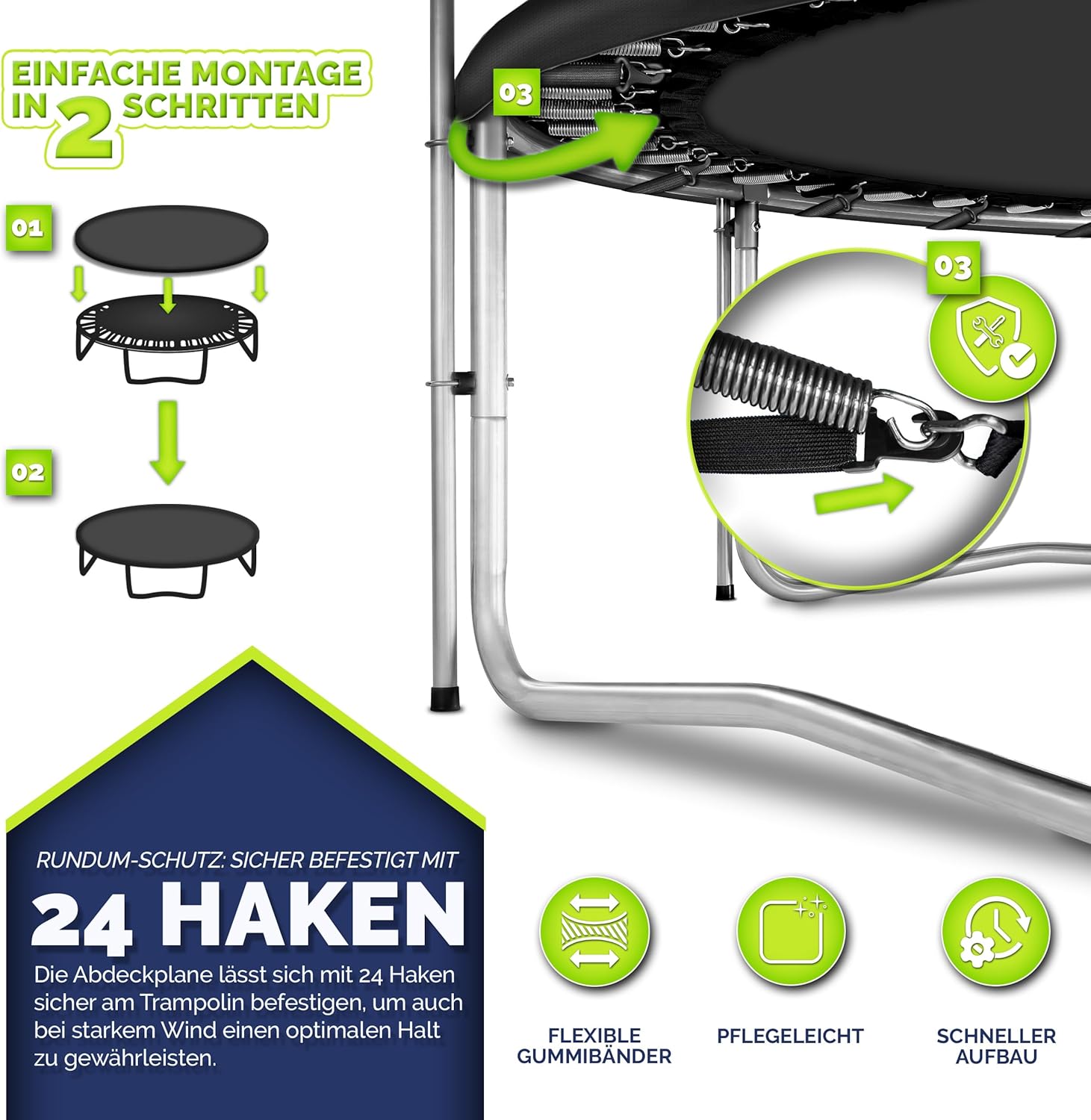 EINFACHE MONTAGE IN 2 SCHRITTEN

01

02

03

03

RUNDUM-SCHUTZ: SICHER BEFESTIGT MIT

24 HAKEN

Die Abdeckplane lässt sich mit 24 Haken sicher am Trampolin befestigen, um auch bei starkem Wind einen optimalen Halt zu gewährleisten.

FLEXIBLE GUMMIBÄNDER

PFLEGELEICHT

SCHNELLER AUFBAU