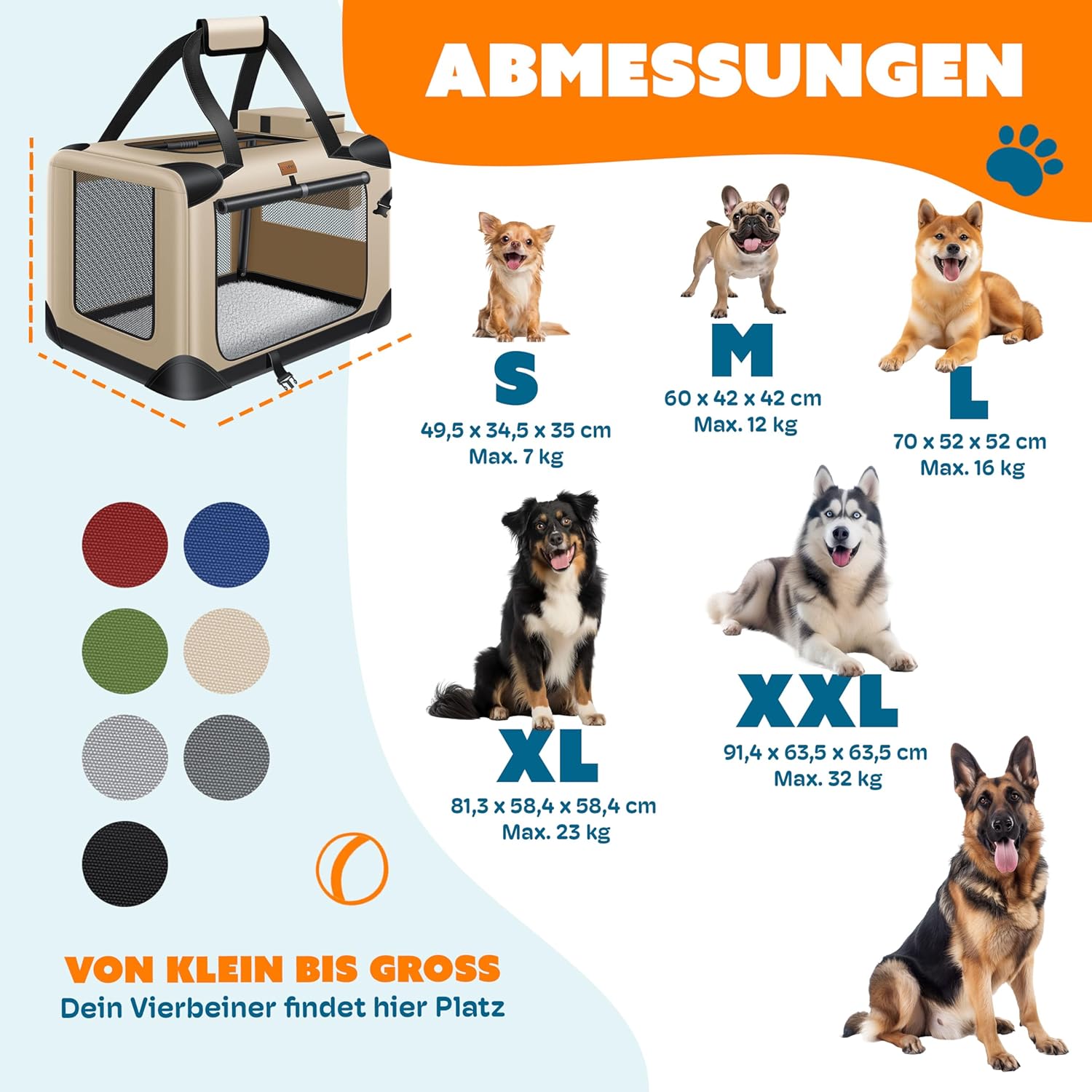 ABMESSUNGEN

S
49,5 x 34,5 x 35 cm
Max. 7 kg

M
60 x 42 x 42 cm
Max. 12 kg

L
70 x 52 x 52 cm
Max. 16 kg

XL
81,3 x 58,4 x 58,4 cm
Max. 23 kg

XXL
91,4 x 63,5 x 63,5 cm
Max. 32 kg

VON KLEIN BIS GROSS
Dein Vierbeiner findet hier Platz