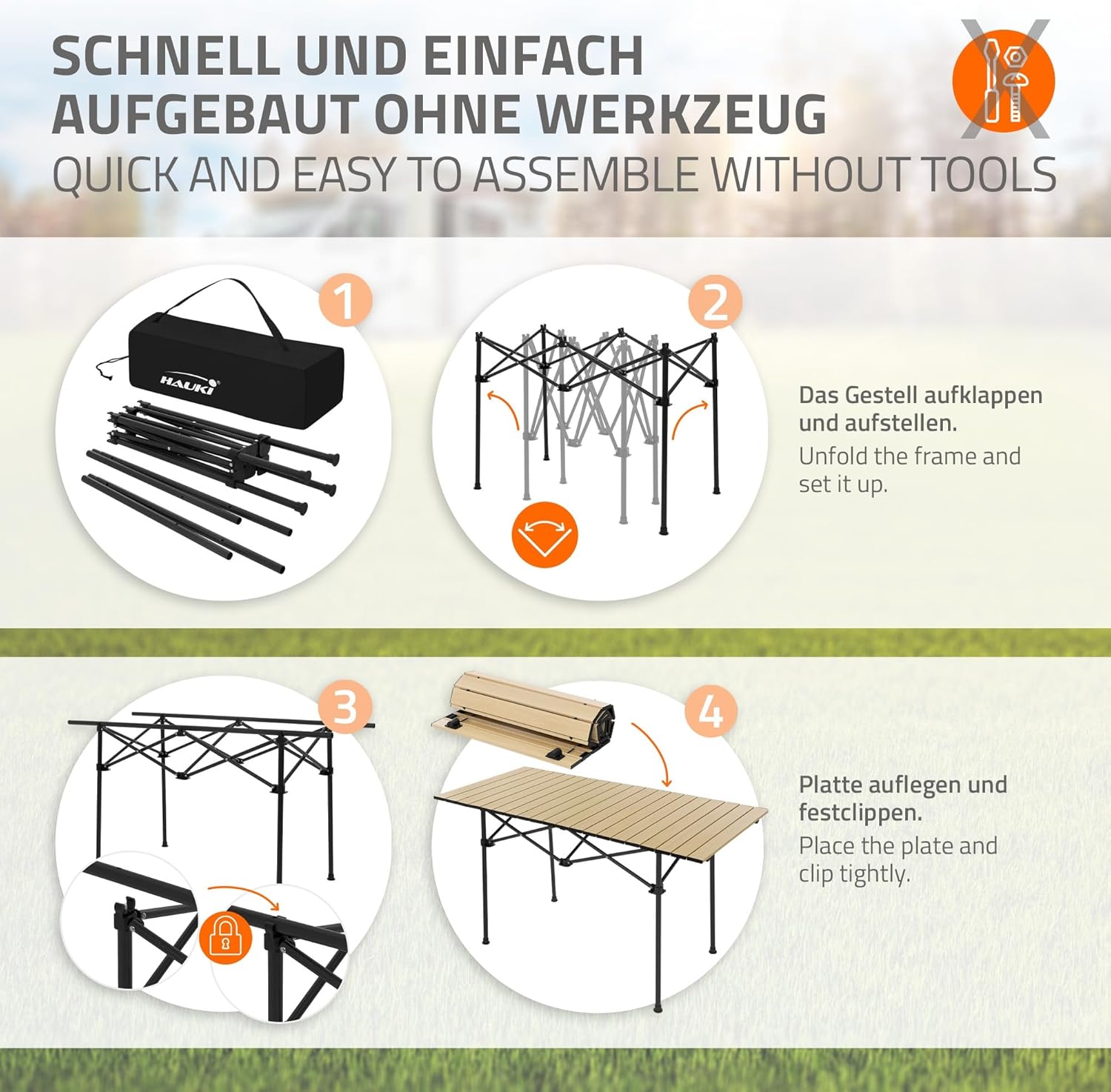 SCHNELL UND EINFACH AUFGEBAUT OHNE WERKZEUG
QUICK AND EASY TO ASSEMBLE WITHOUT TOOLS

1

HAUKI

2

Das Gestell aufklappen und aufstellen.
Unfold the frame and set it up.

3

4

Platte auflegen und festclippen.
Place the plate and clip tightly.