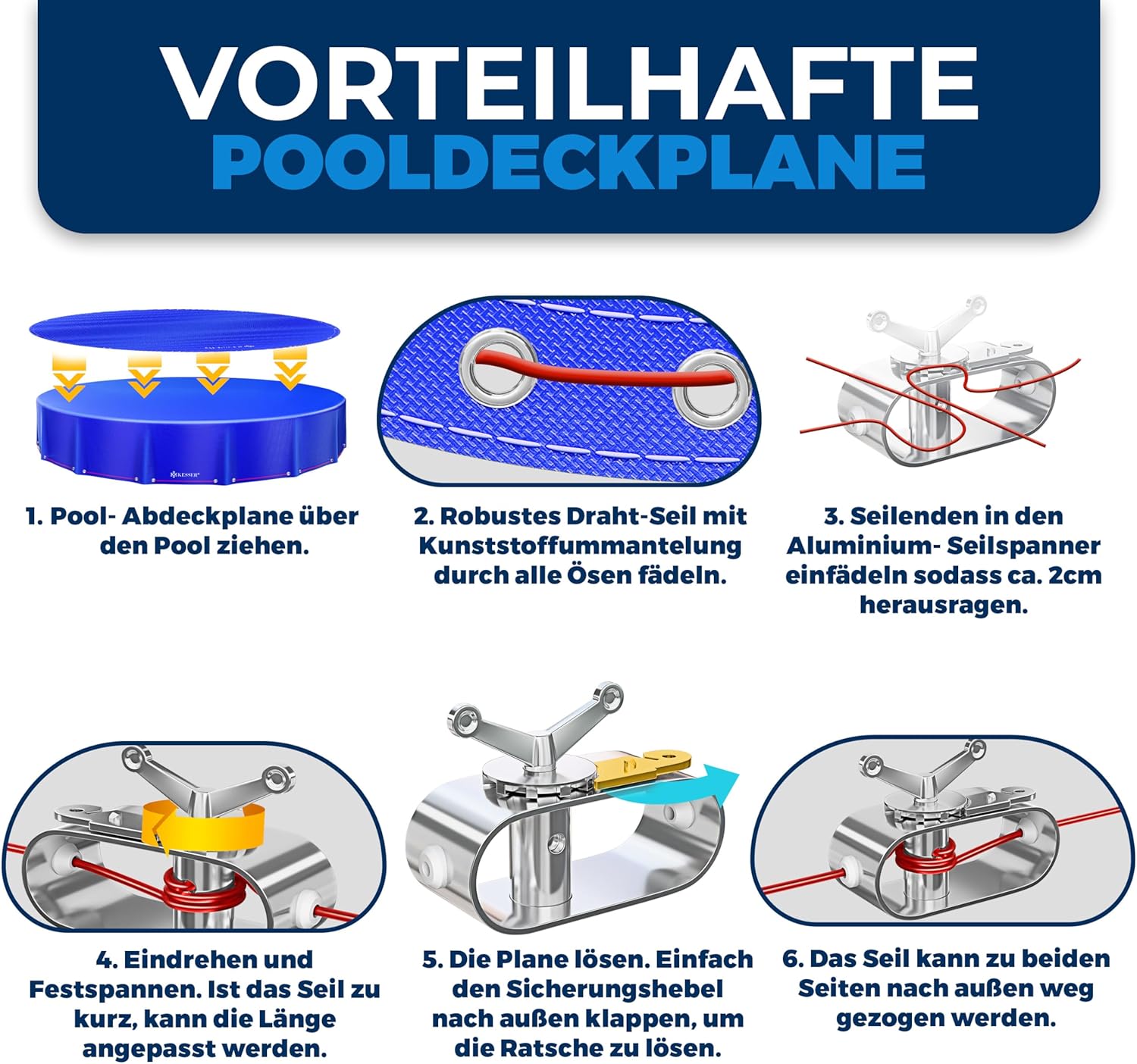 VORTEILHAFTE
POOLDECKPLANE

KESSER

1. Pool- Abdeckplane über den Pool ziehen.

2. Robustes Draht-Seil mit Kunststoffummantelung durch alle Ösen fädeln.

3. Seilenden in den Aluminium- Seilspanner einfädeln sodass ca. 2cm herausragen.

4. Eindrehen und Festspannen. Ist das Seil zu kurz, kann die Länge angepasst werden.

5. Die Plane lösen. Einfach den Sicherungshebel nach außen klappen, um die Ratsche zu lösen.

6. Das Seil kann zu beiden Seiten nach außen weg gezogen werden.