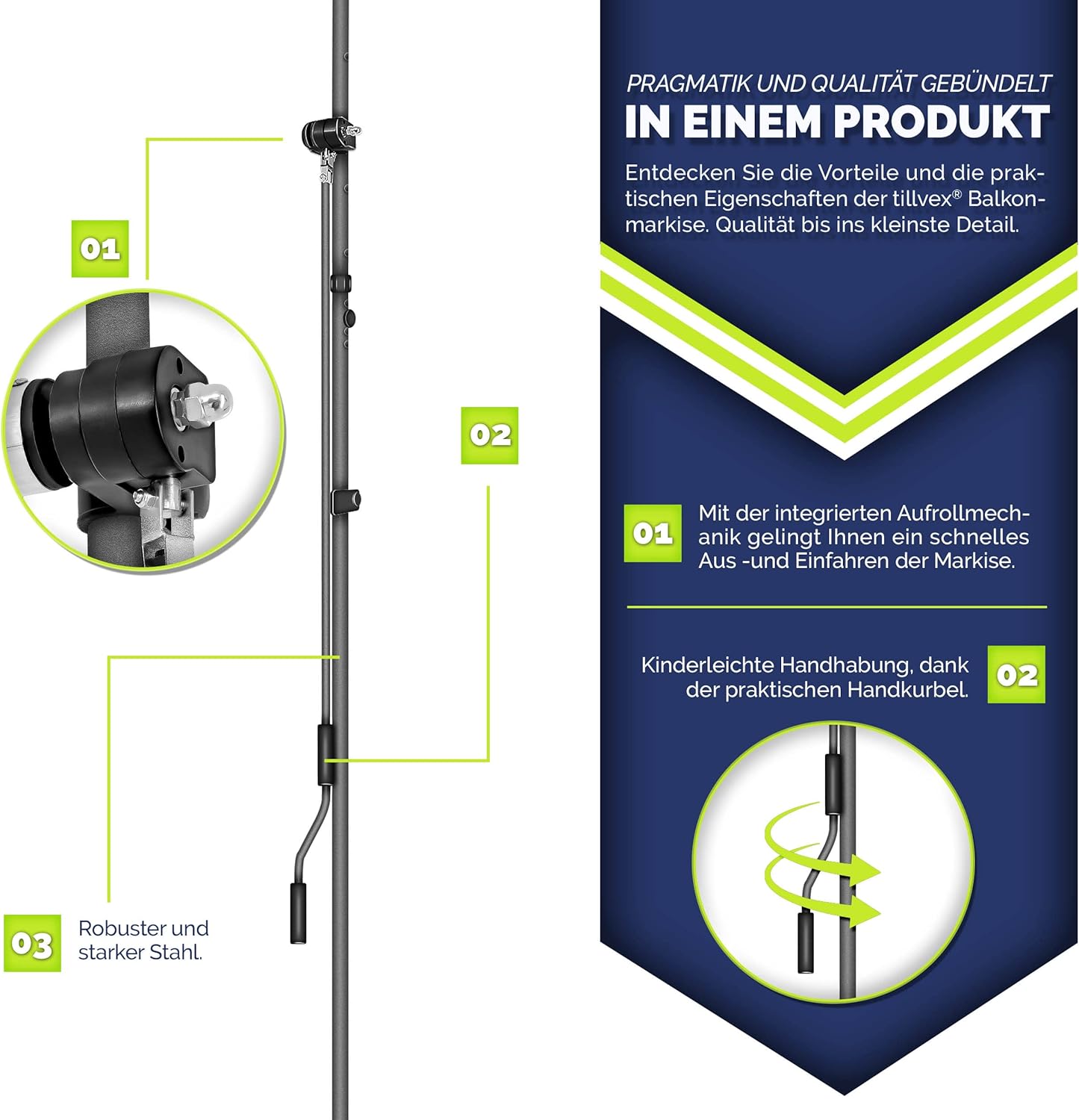 01

02

03 Robuster und starker Stahl.

PRAGMATIK UND QUALITÄT GEBÜNDELT
IN EINEM PRODUKT

Entdecken Sie die Vorteile und die praktischen Eigenschaften der tillvex® Balkonmarkise. Qualität bis ins kleinste Detail.

01 Mit der integrierten Aufrollmechanik gelingt Ihnen ein schnelles Aus -und Einfahren der Markise.

Kinderleichte Handhabung, dank der praktischen Handkurbel. 02