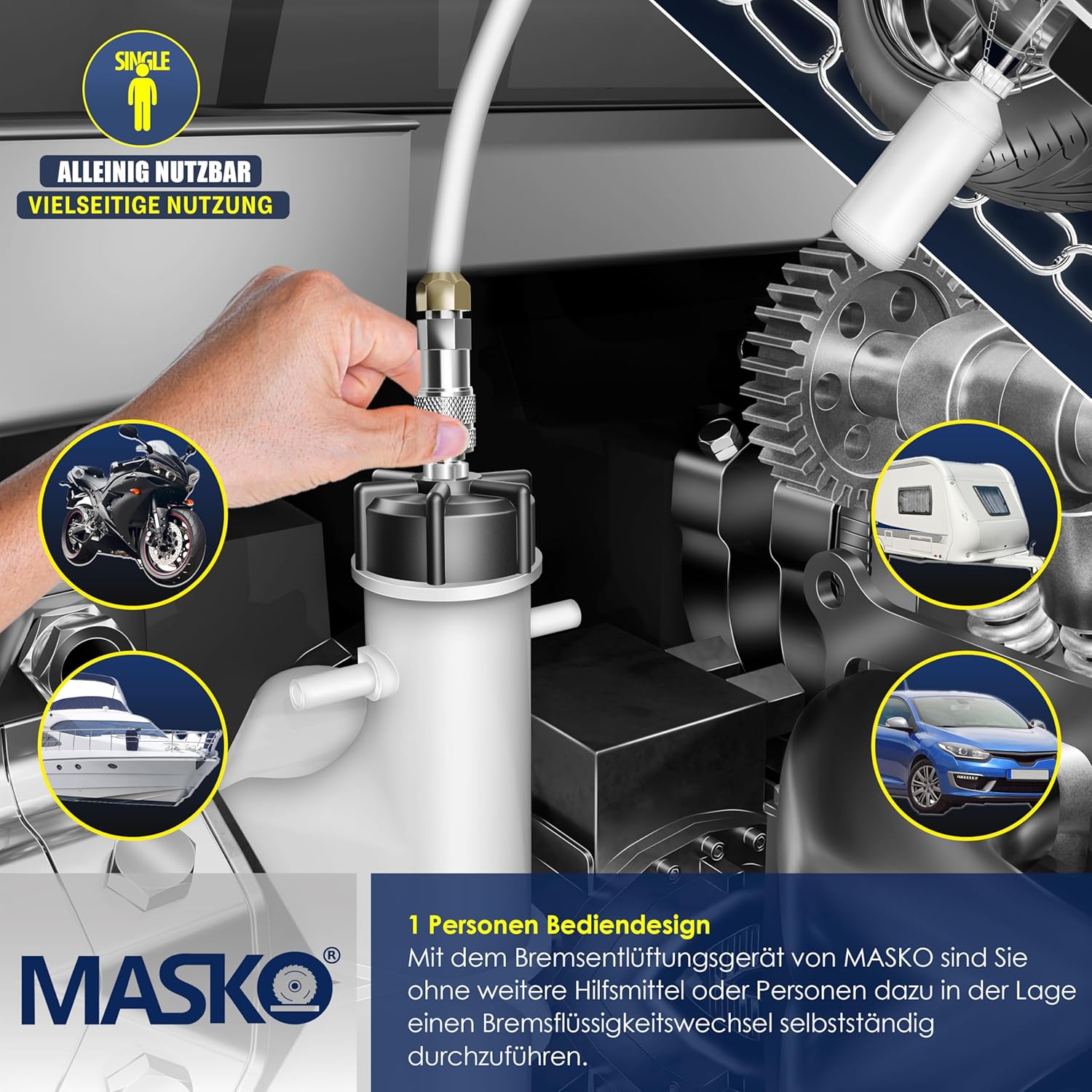 SINGLE

ALLEINIG NUTZBAR

VIELSEITIGE NUTZUNG

MASKO®

1 Personen Bediendesign

Mit dem Bremsentlüftungsgerät von MASKO sind Sie ohne weitere Hilfsmittel oder Personen dazu in der Lage einen Bremsflüssigkeitswechsel selbstständig durchzuführen.