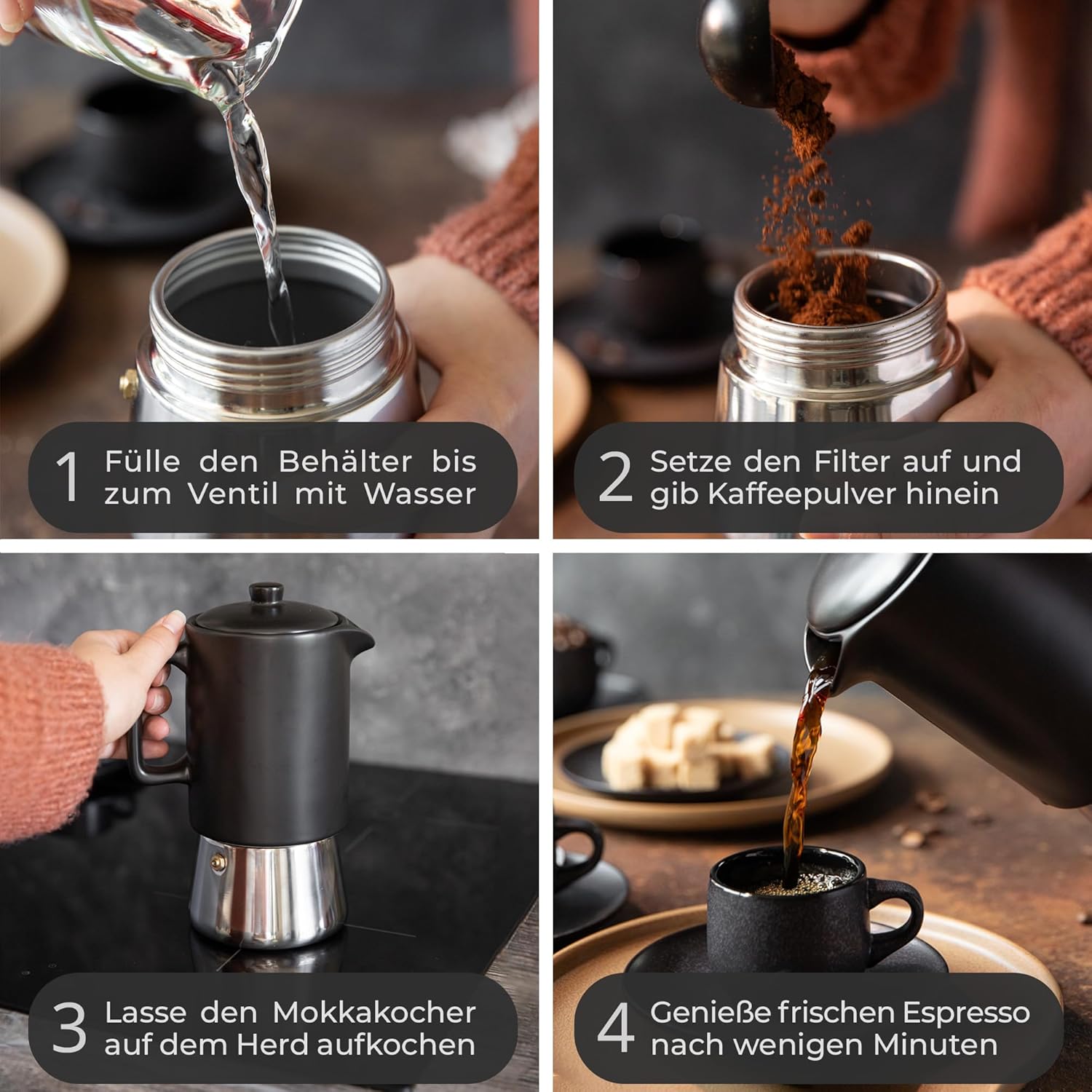 1 Fülle den Behälter bis zum Ventil mit Wasser

2 Setze den Filter auf und gib Kaffeepulver hinein

3 Lasse den Mokkakocher auf dem Herd aufkochen

4 Genieße frischen Espresso nach wenigen Minuten