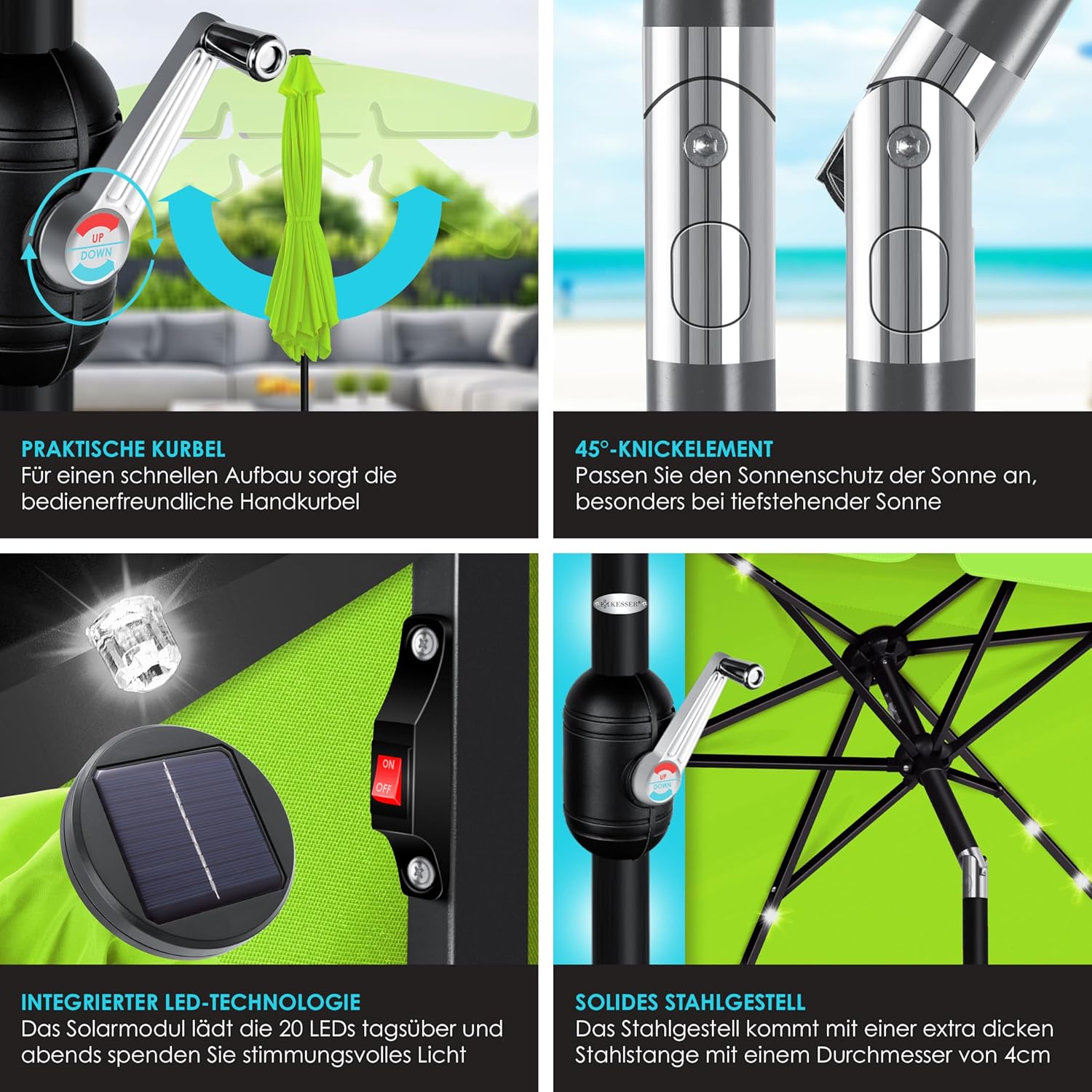 UP
DOWN

PRAKTISCHE KURBEL
Für einen schnellen Aufbau sorgt die bedienerfreundliche Handkurbel

45°-KNICKELEMENT
Passen Sie den Sonnenschutz der Sonne an, besonders bei tiefstehender Sonne

ON
OFF

INTEGRIERTER LED-TECHNOLOGIE
Das Solarmodul lädt die 20 LEDs tagsüber und abends spenden Sie stimmungsvolles Licht

KESSER
UP
DOWN

SOLIDES STAHLGESTELL
Das Stahlgestell kommt mit einer extra dicken Stahlstange mit einem Durchmesser von 4cm