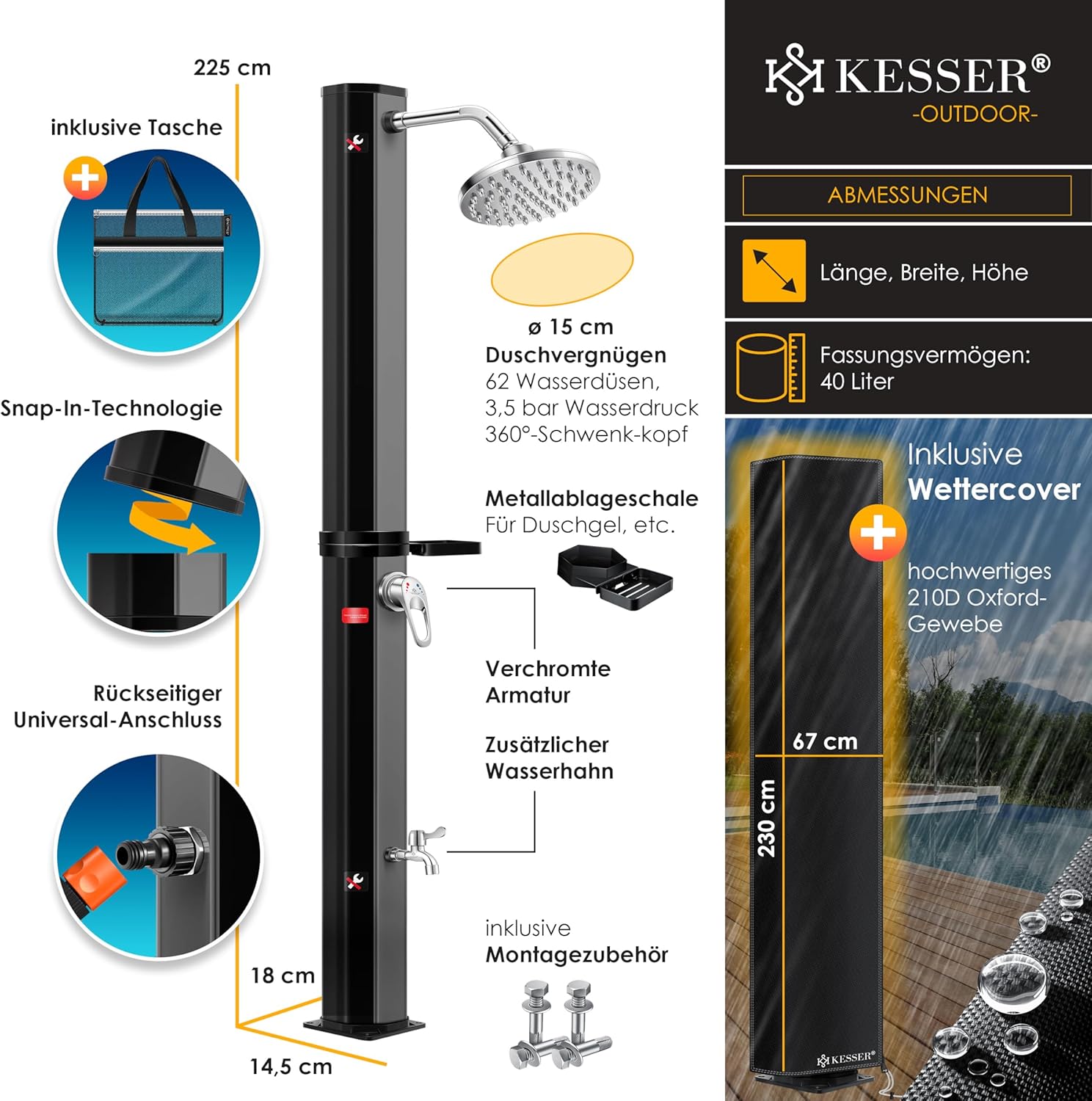 225 cm

inklusive Tasche

Snap-In-Technologie

Rückseitiger Universal-Anschluss

18 cm

14,5 cm

ø 15 cm
Duschvergnügen
62 Wasserdüsen,
3,5 bar Wasserdruck
360°-Schwenk-kopf

Metallablageschale
Für Duschgel, etc.

Verchromte Armatur

Zusätzlicher Wasserhahn

inklusive
Montagezubehör

KESSER®
-OUTDOOR-

ABMESSUNGEN

Länge, Breite, Höhe

Fassungsvermögen:
40 Liter

Inklusive
Wettercover

hochwertiges
210D Oxford-Gewebe

67 cm

230 cm

KESSER®