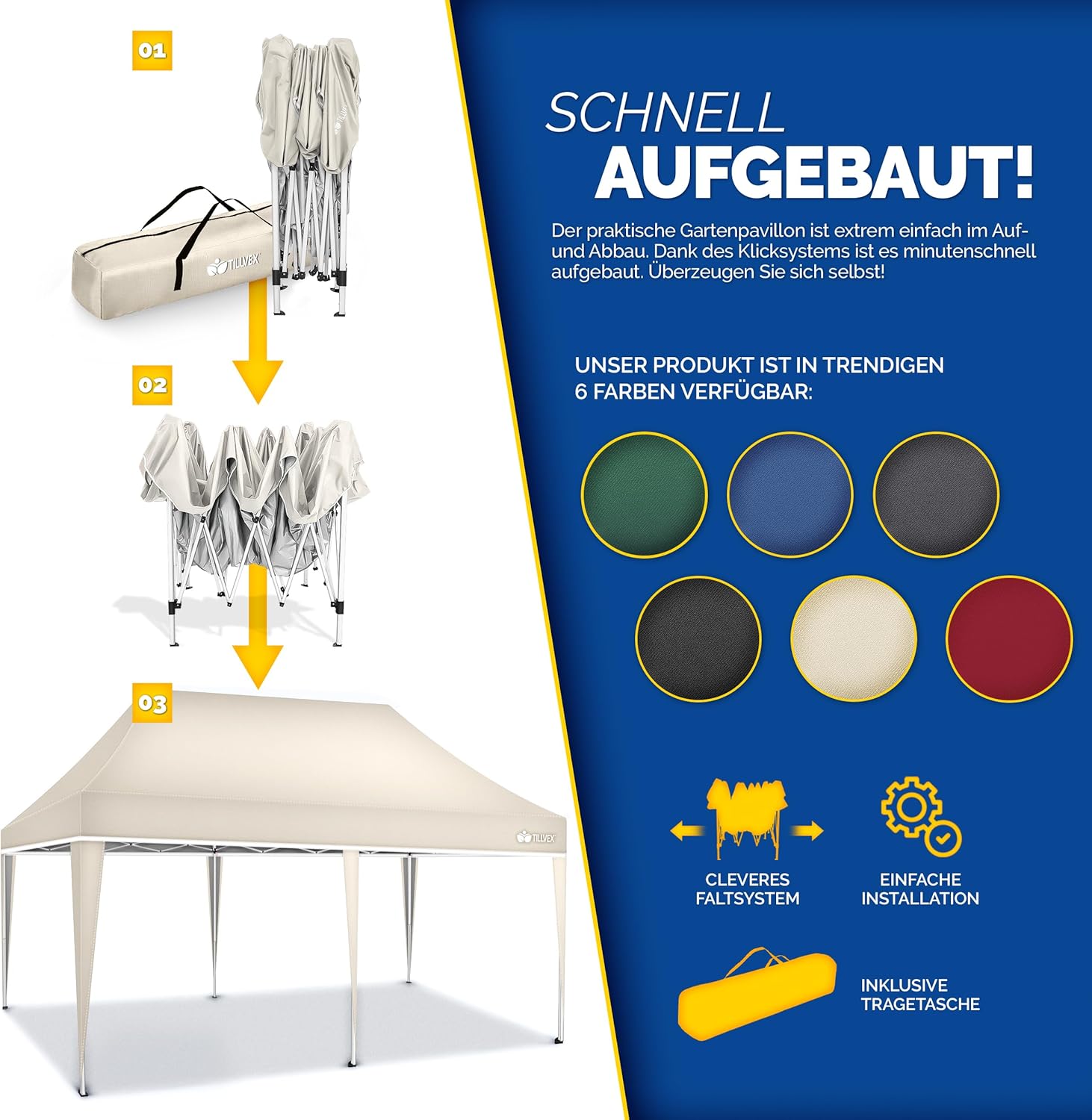 01

TILLVEX

TILLVEX

02

03

TILLVEX

SCHNELL
AUFGEBAUT!

Der praktische Gartenpavillon ist extrem einfach im Auf- und Abbau. Dank des Klicksystems ist es minutenschnell aufgebaut. Überzeugen Sie sich selbst!

UNSER PRODUKT IST IN TRENDIGEN 6 FARBEN VERFÜGBAR:

CLEVERES FALTSYSTEM

EINFACHE INSTALLATION

INKLUSIVE TRAGETASCHE