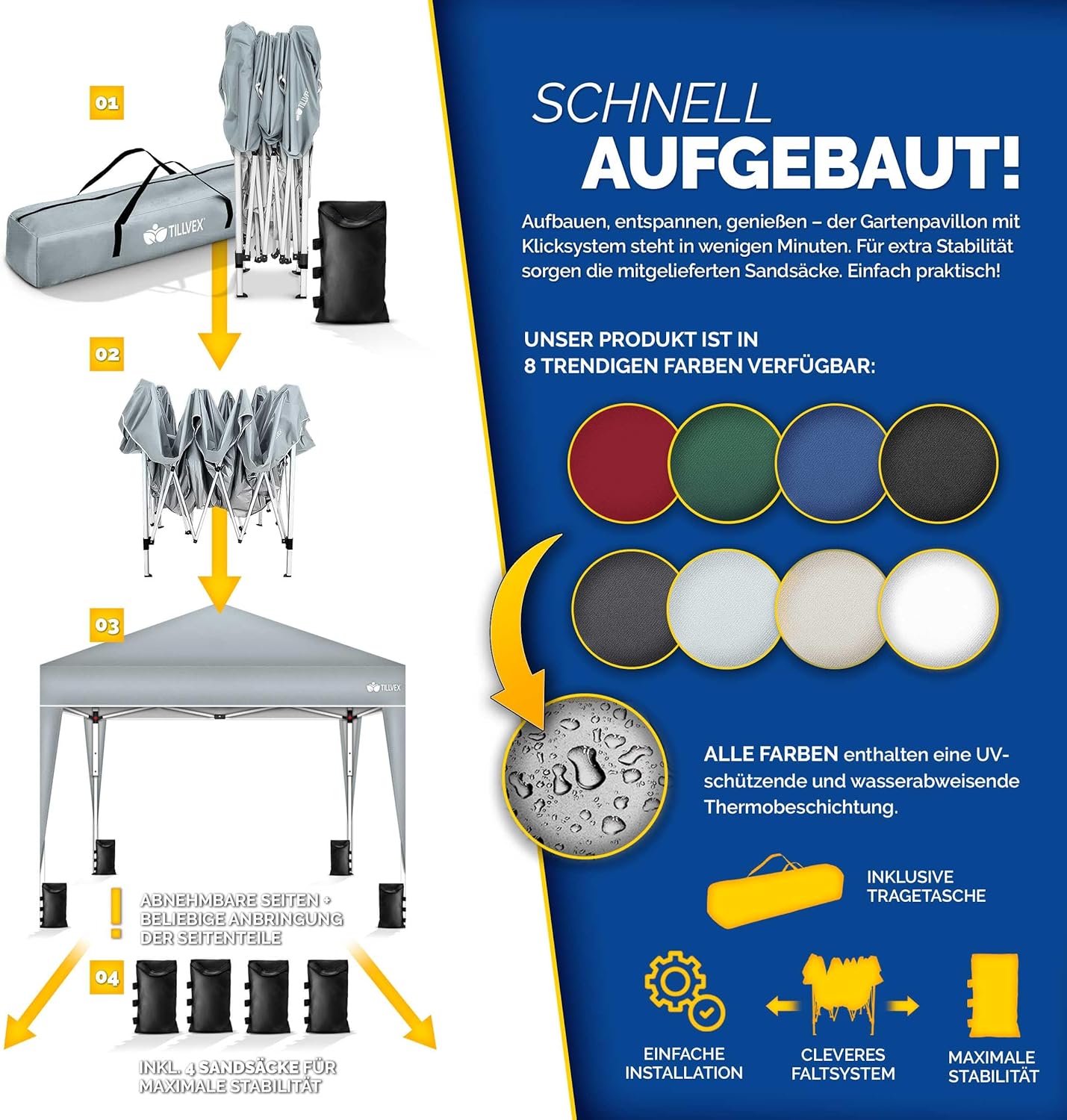 01

TILLVEX

TILLVEX

02

03

TILLVEX

ABNEHMBARE SEITEN + BELIEBIGE ANBRINGUNG DER SEITENTEILE

04

INKL. 4 SANDSÄCKE FÜR MAXIMALE STABILITÄT

SCHNELL AUFGEBAUT!

Aufbauen, entspannen, genießen – der Gartenpavillon mit Klicksystem steht in wenigen Minuten. Für extra Stabilität sorgen die mitgelieferten Sandsäcke. Einfach praktisch!

UNSER PRODUKT IST IN 8 TRENDIGEN FARBEN VERFÜGBAR:

ALLE FARBEN enthalten eine UV-schützende und wasserabweisende Thermobeschichtung.

INKLUSIVE TRAGETASCHE

EINFACHE INSTALLATION

CLEVERES FALTSYSTEM

MAXIMALE STABILITÄT