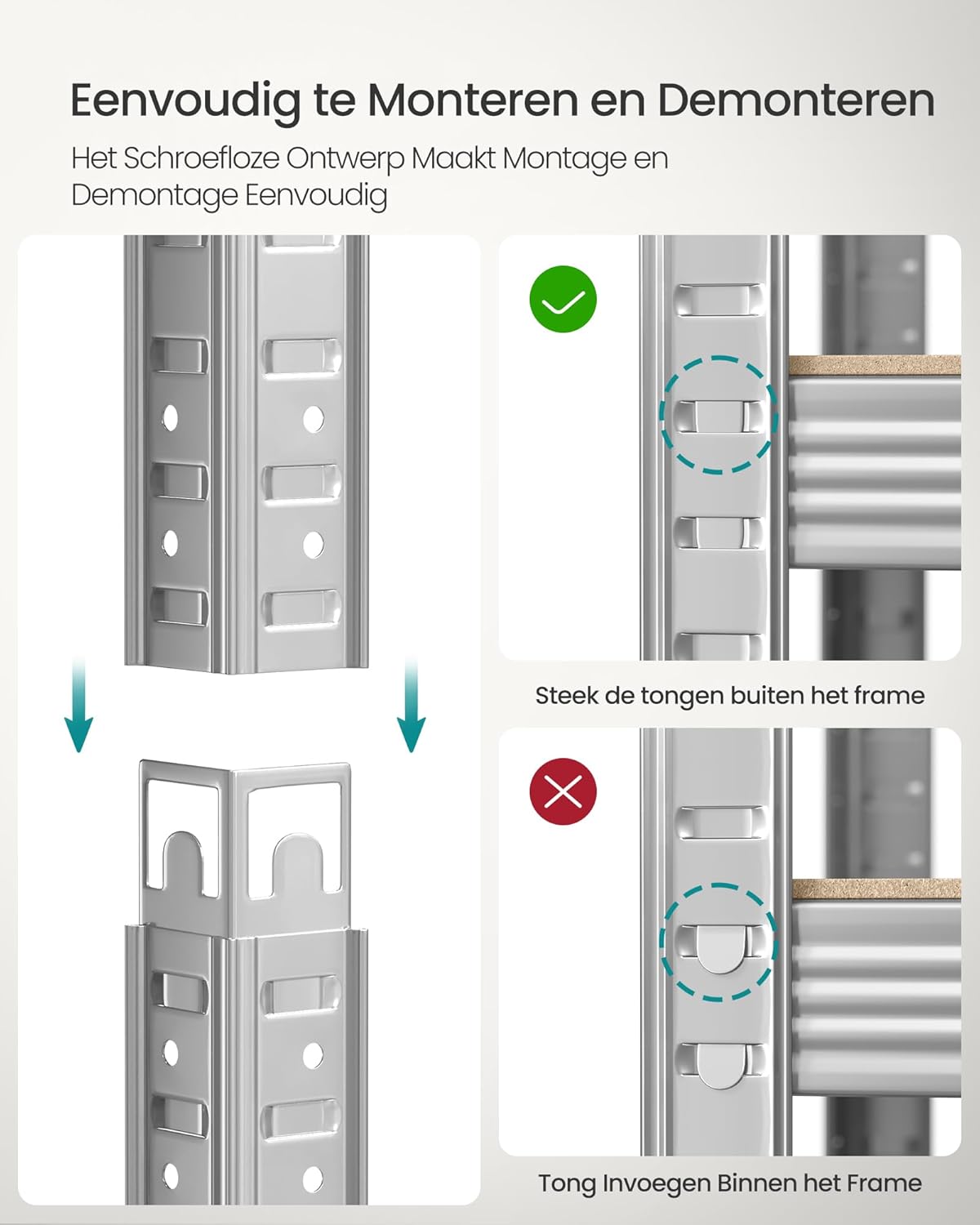 Eenvoudig te Monteren en Demonteren

Het Schroefloze Ontwerp Maakt Montage en Demontage Eenvoudig

Steek de tongen buiten het frame

Tong Invoegen Binnen het Frame