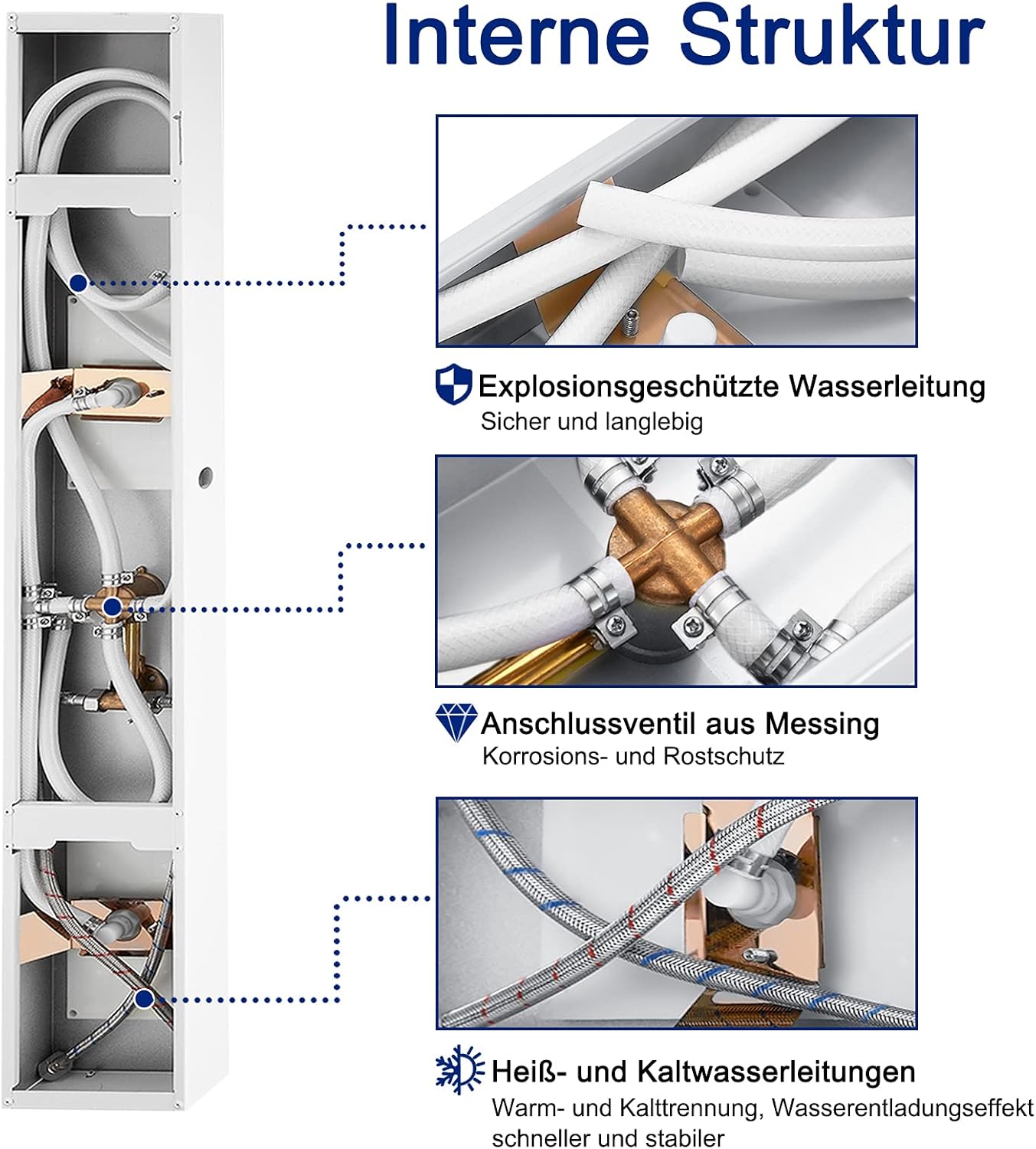 Interne Struktur

Explosionsgeschützte Wasserleitung
Sicher und langlebig

Anschlussventil aus Messing
Korrosions- und Rostschutz

Heiß- und Kaltwasserleitungen
Warm- und Kalttrennung, Wasserentladungseffekt schneller und stabiler