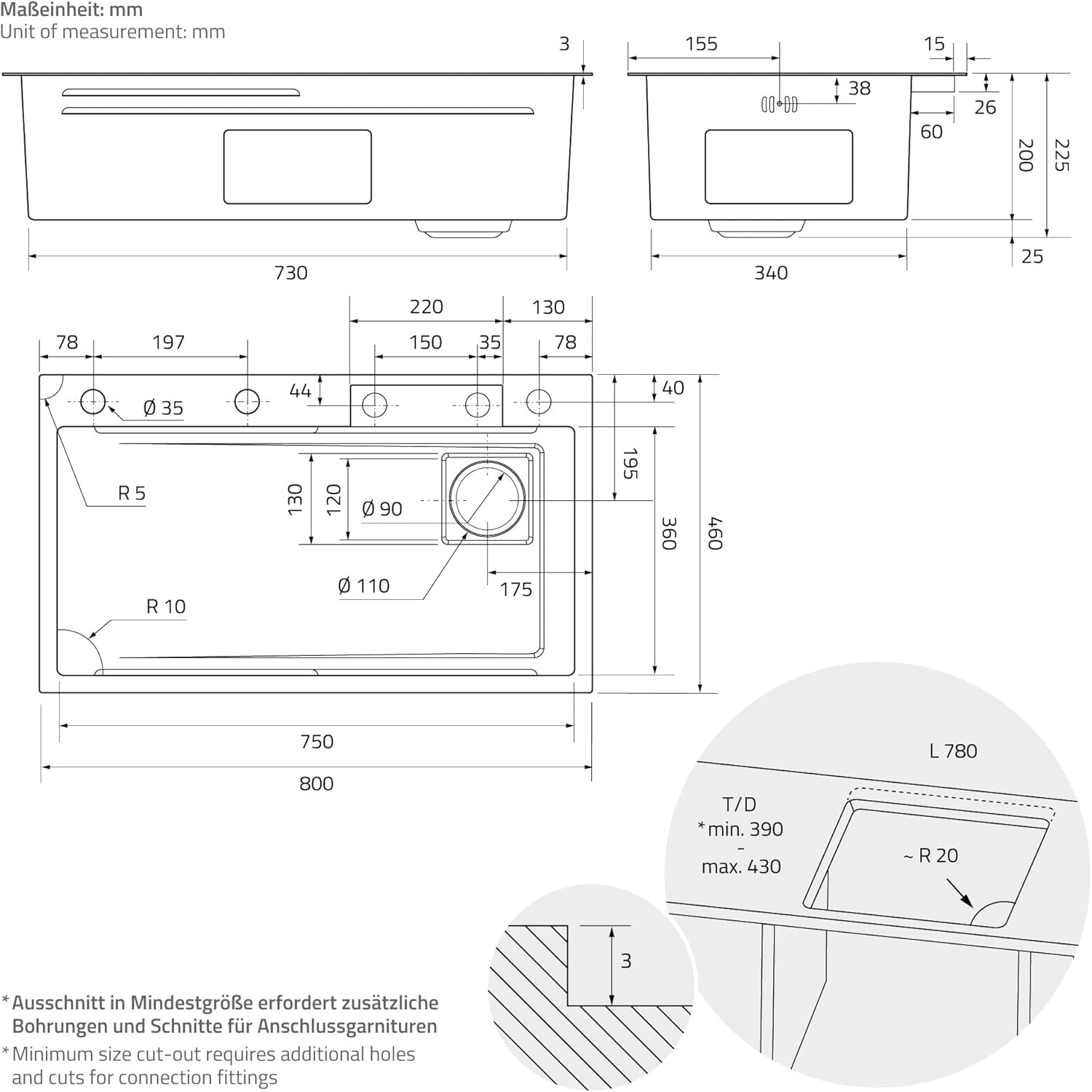 Maßeinheit: mm
Unit of measurement: mm

3
730

155
15
38
26
60
200
225
25
340

220
130
78
197
150
35
78
44
40
Ø 35
R 5
130
120
Ø 90
195
360
460
Ø 110
175
R 10
750
800

L 780
T/D
*min. 390
–
max. 430
~ R 20

3

*Ausschnitt in Mindestgröße erfordert zusätzliche Bohrungen und Schnitte für Anschlussgarnituren
*Minimum size cut-out requires additional holes and cuts for connection fittings