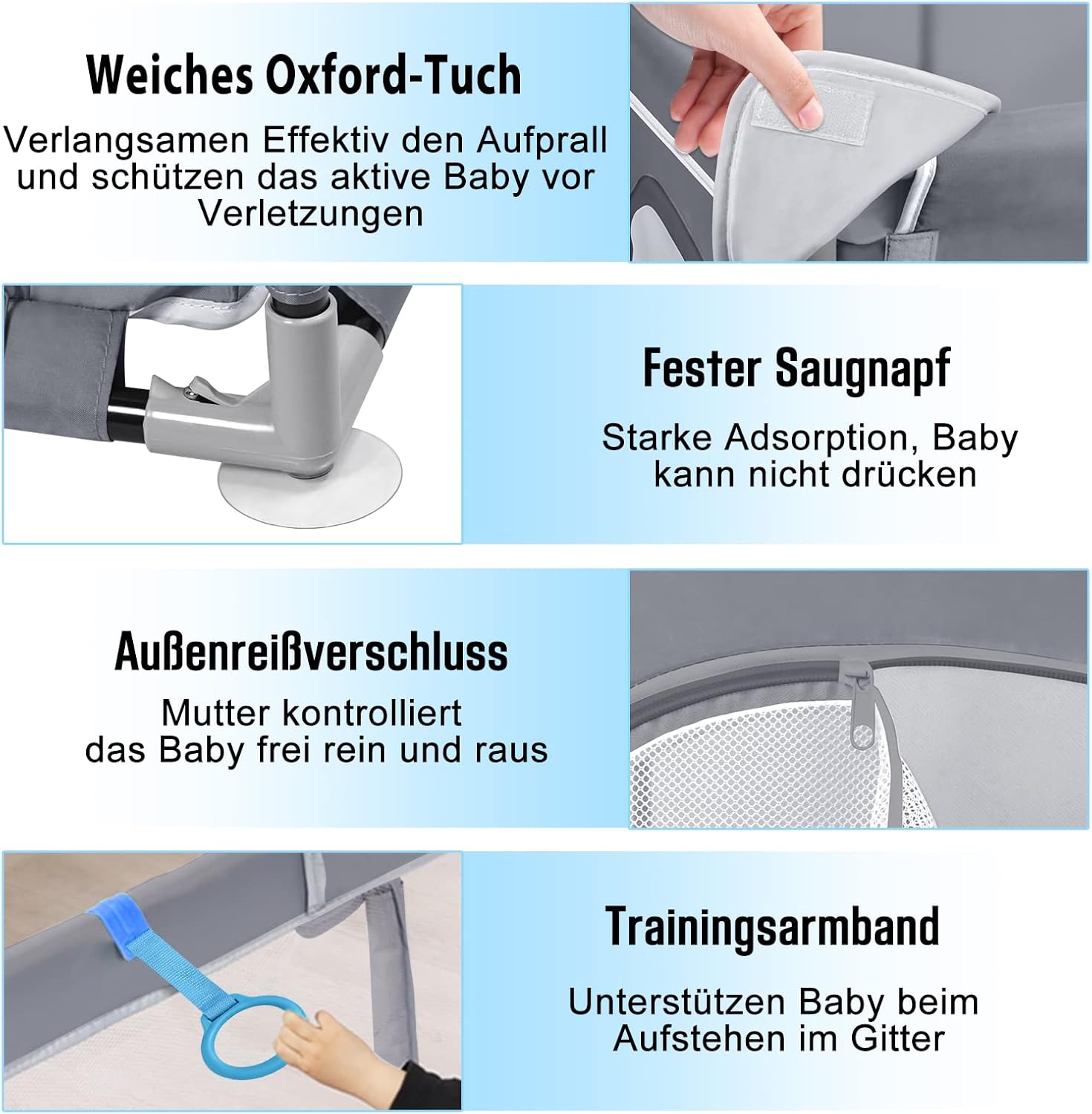 Weiches Oxford-Tuch

Verlangsamen Effektiv den Aufprall und schützen das aktive Baby vor Verletzungen

Fester Saugnapf

Starke Adsorption, Baby kann nicht drücken

Außenreißverschluss

Mutter kontrolliert das Baby frei rein und raus

Trainingsarmband

Unterstützen Baby beim Aufstehen im Gitter