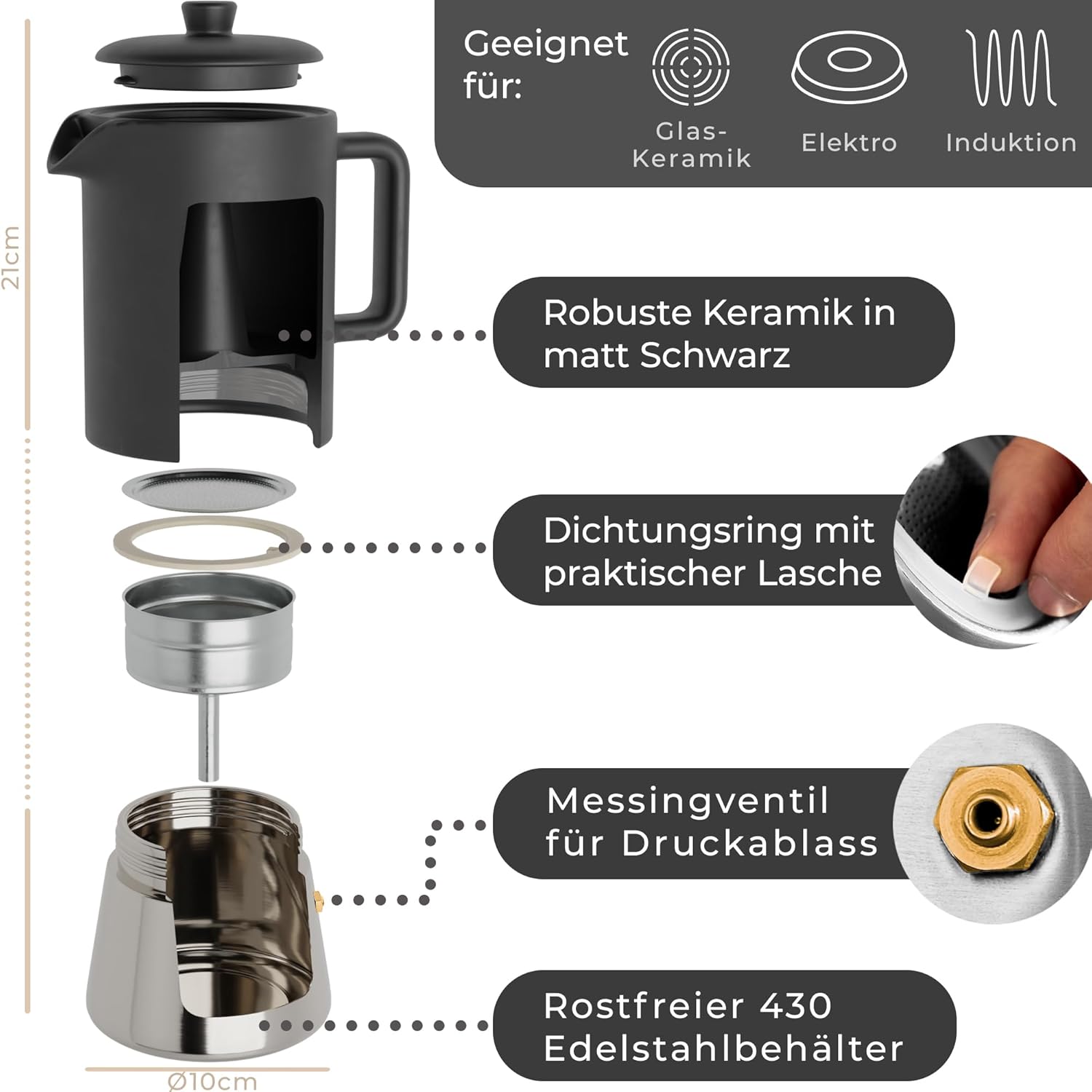 21cm

Geeignet für:

Glas-Keramik

Elektro

Induktion

Robuste Keramik in matt Schwarz

Dichtungsring mit praktischer Lasche

Messingventil für Druckablass

Rostfreier 430 Edelstahlbehälter

Ø10cm