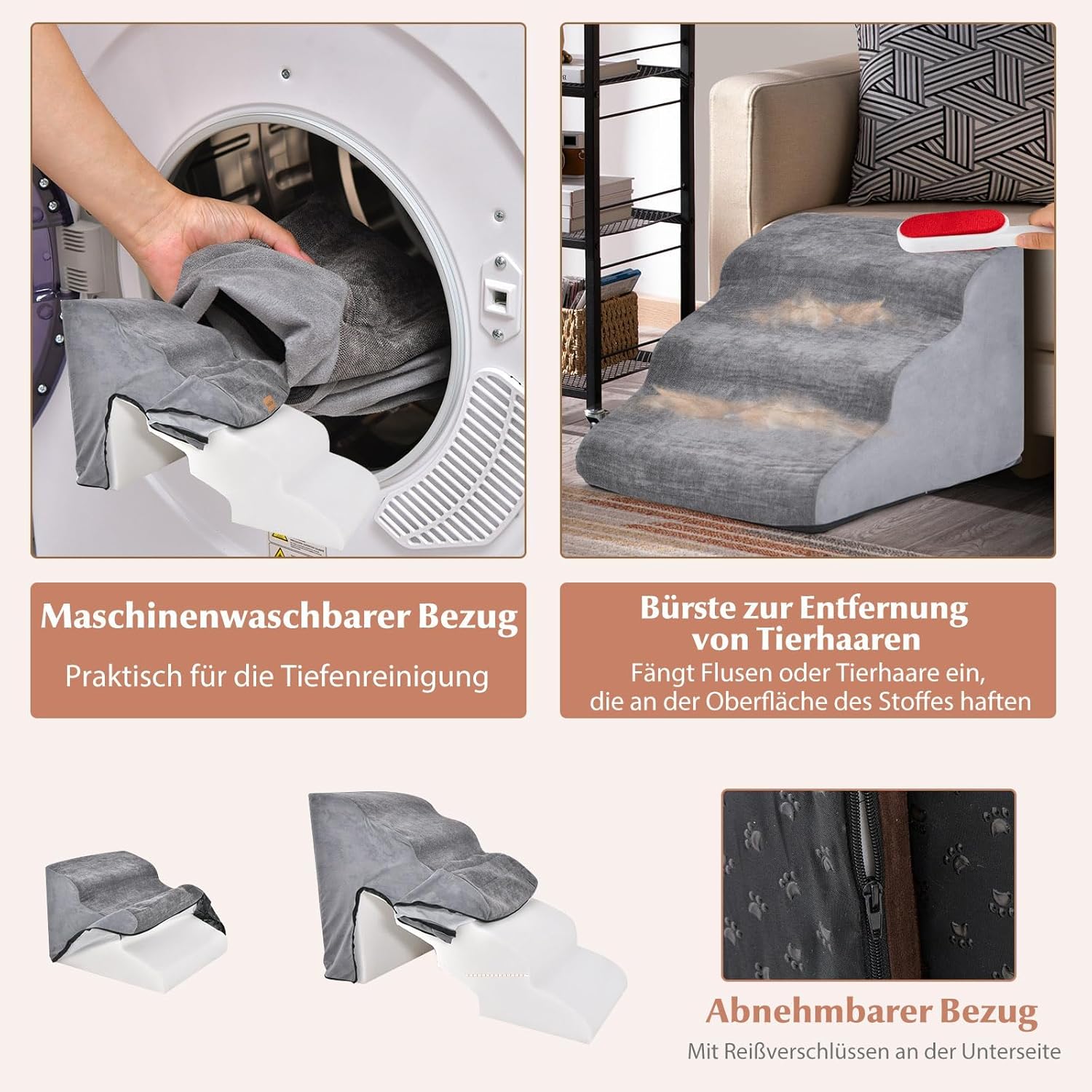 Maschinenwaschbarer Bezug

Praktisch für die Tiefenreinigung

Bürste zur Entfernung von Tierhaaren

Fängt Flusen oder Tierhaare ein, die an der Oberfläche des Stoffes haften

Abnehmbarer Bezug

Mit Reißverschlüssen an der Unterseite