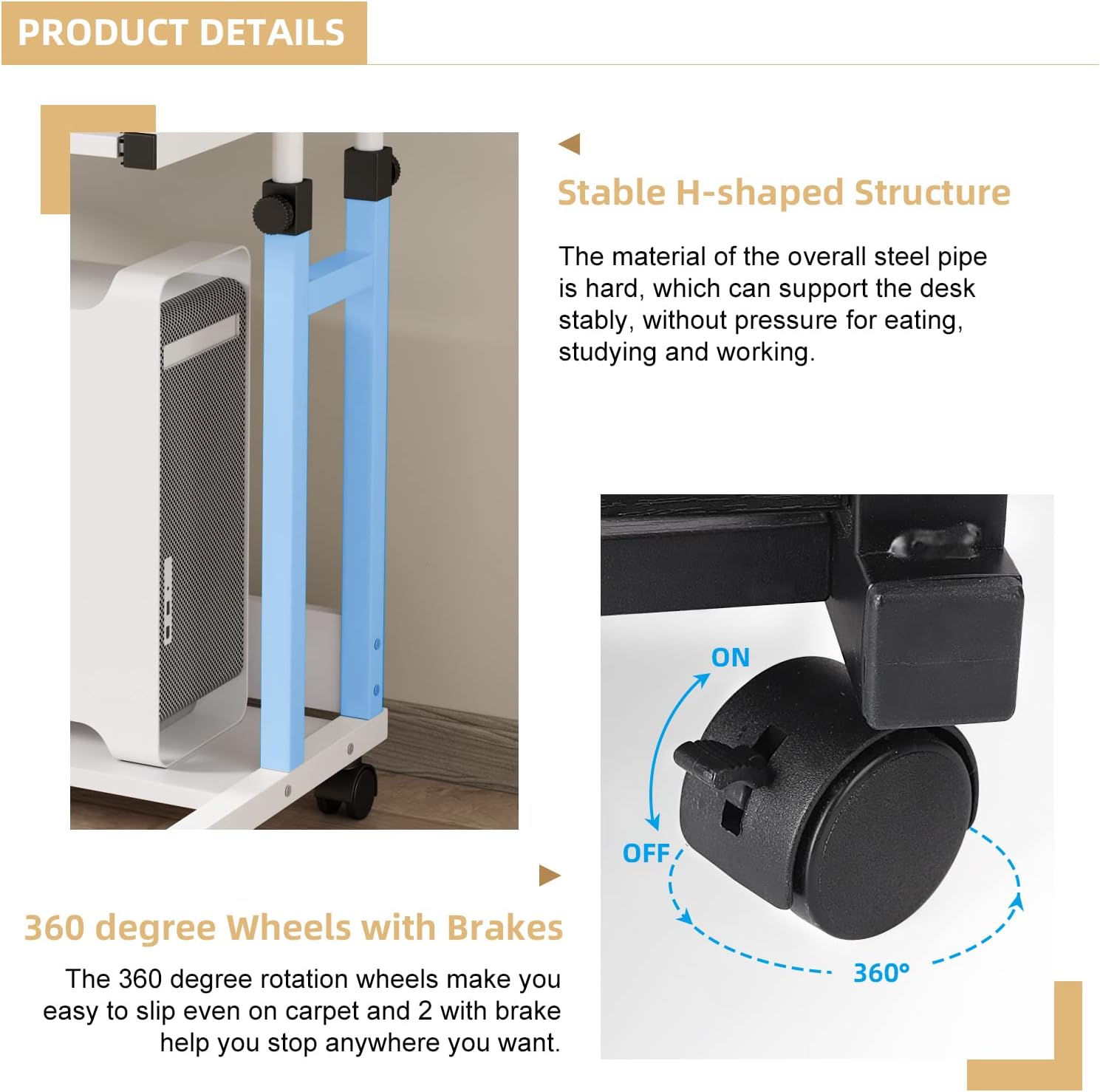 PRODUCT DETAILS

Stable H-shaped Structure

The material of the overall steel pipe is hard, which can support the desk stably, without pressure for eating, studying and working.

ON

OFF

360°

360 degree Wheels with Brakes

The 360 degree rotation wheels make you easy to slip even on carpet and 2 with brake help you stop anywhere you want.