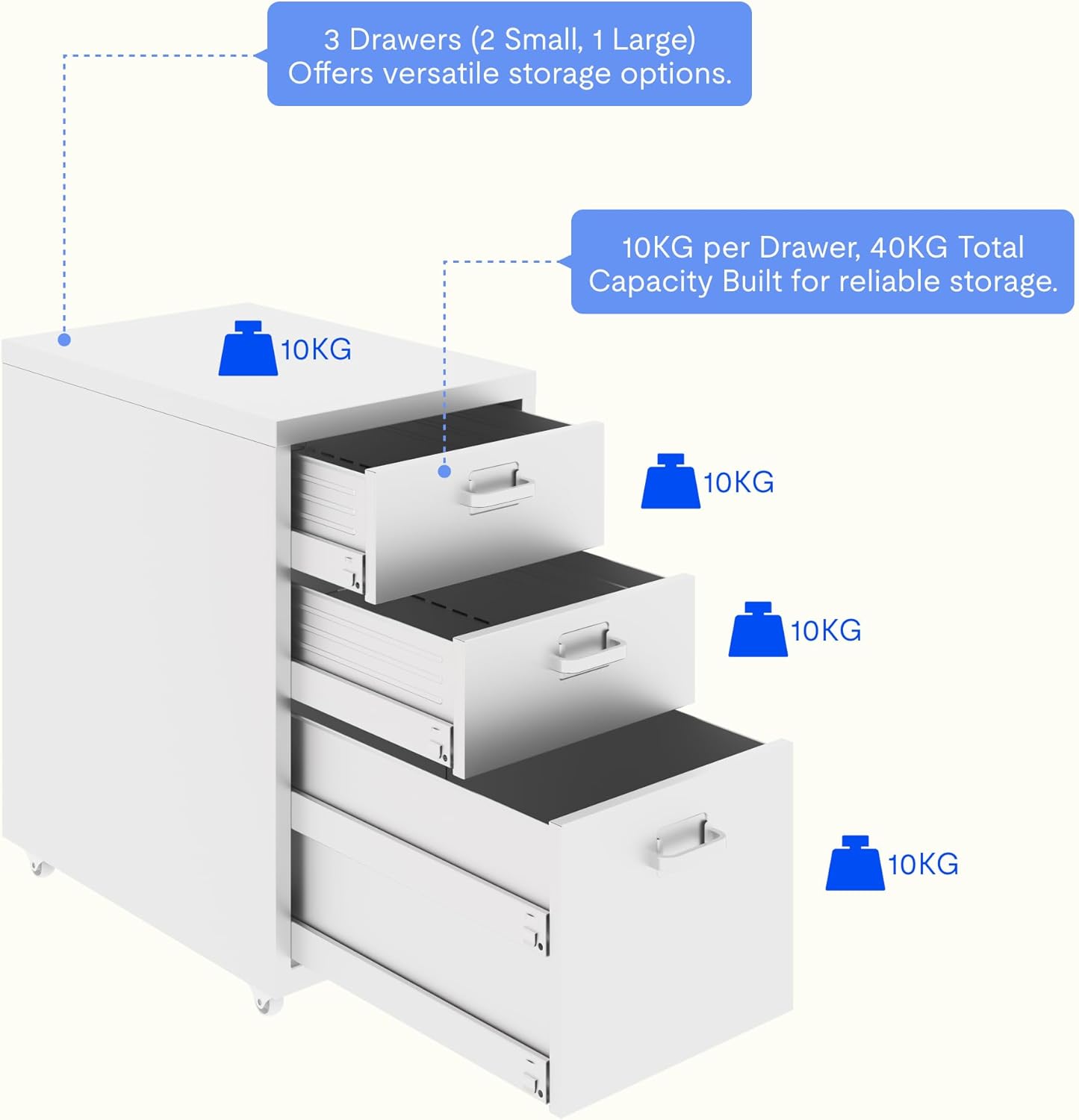 3 Drawers (2 Small, 1 Large)
Offers versatile storage options.

10KG per Drawer, 40KG Total Capacity Built for reliable storage.

10KG

10KG

10KG

10KG