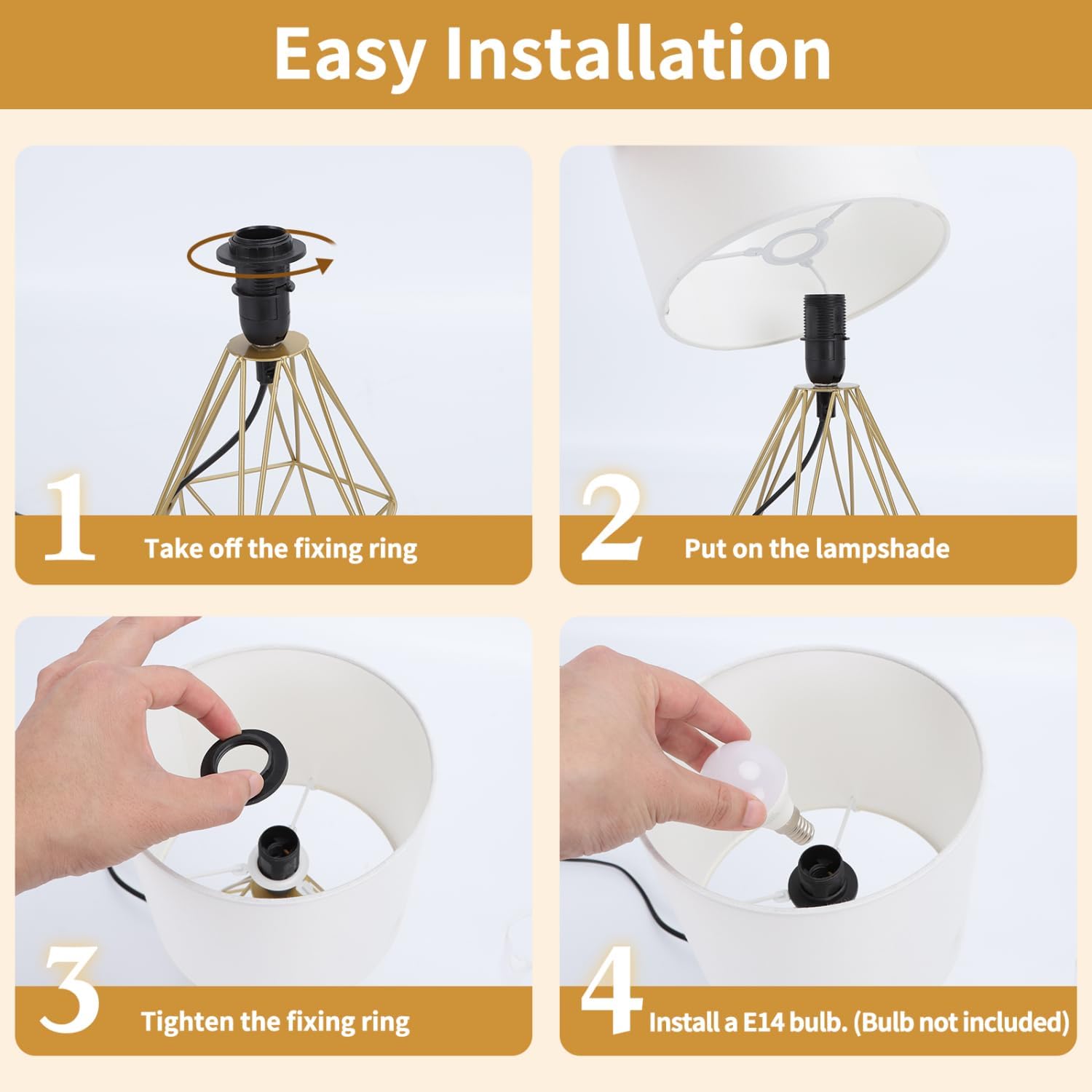 Easy Installation

1 Take off the fixing ring

2 Put on the lampshade

3 Tighten the fixing ring

4 Install a E14 bulb. (Bulb not included)