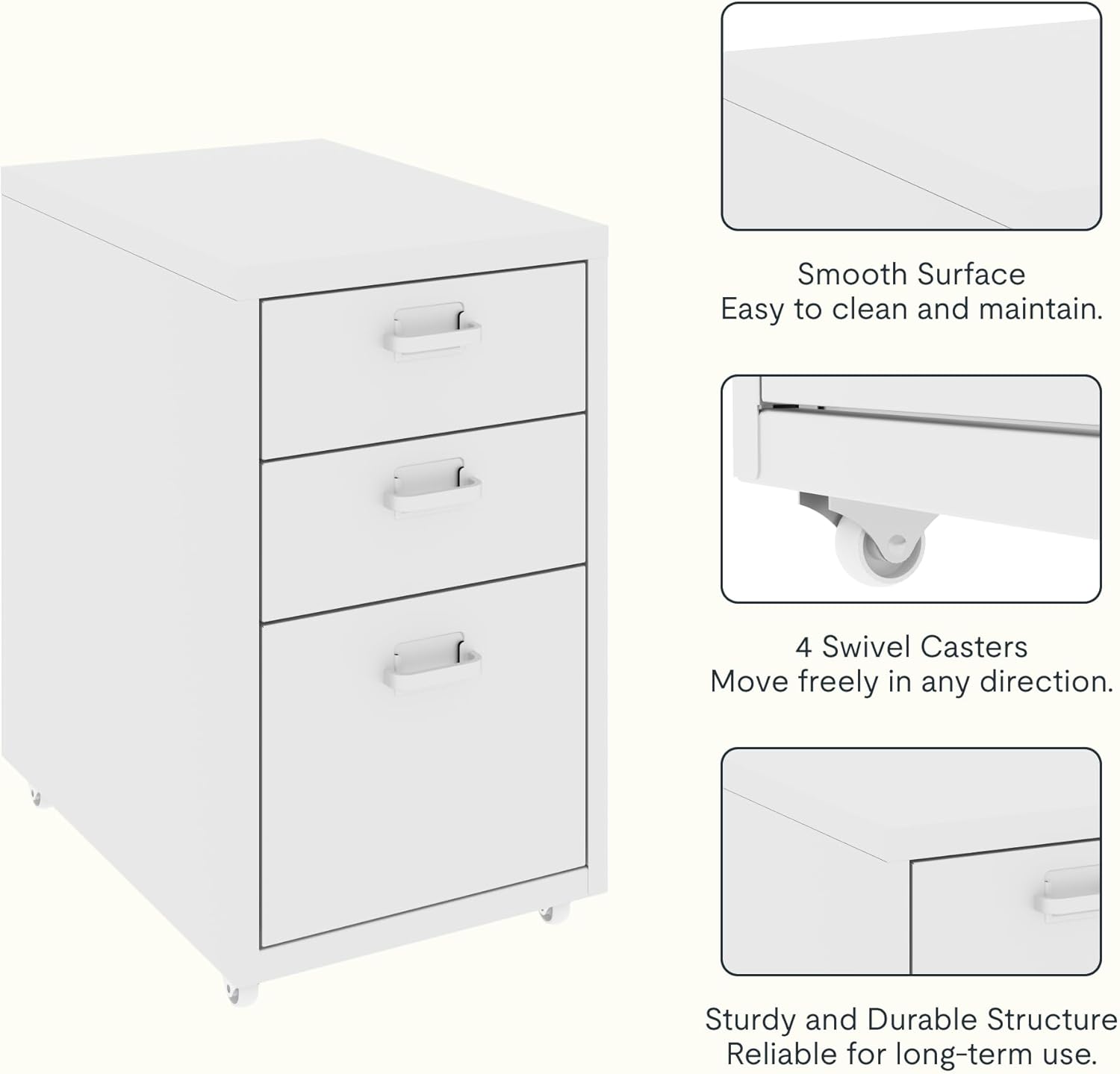 Smooth Surface
Easy to clean and maintain.

4 Swivel Casters
Move freely in any direction.

Sturdy and Durable Structure
Reliable for long-term use.