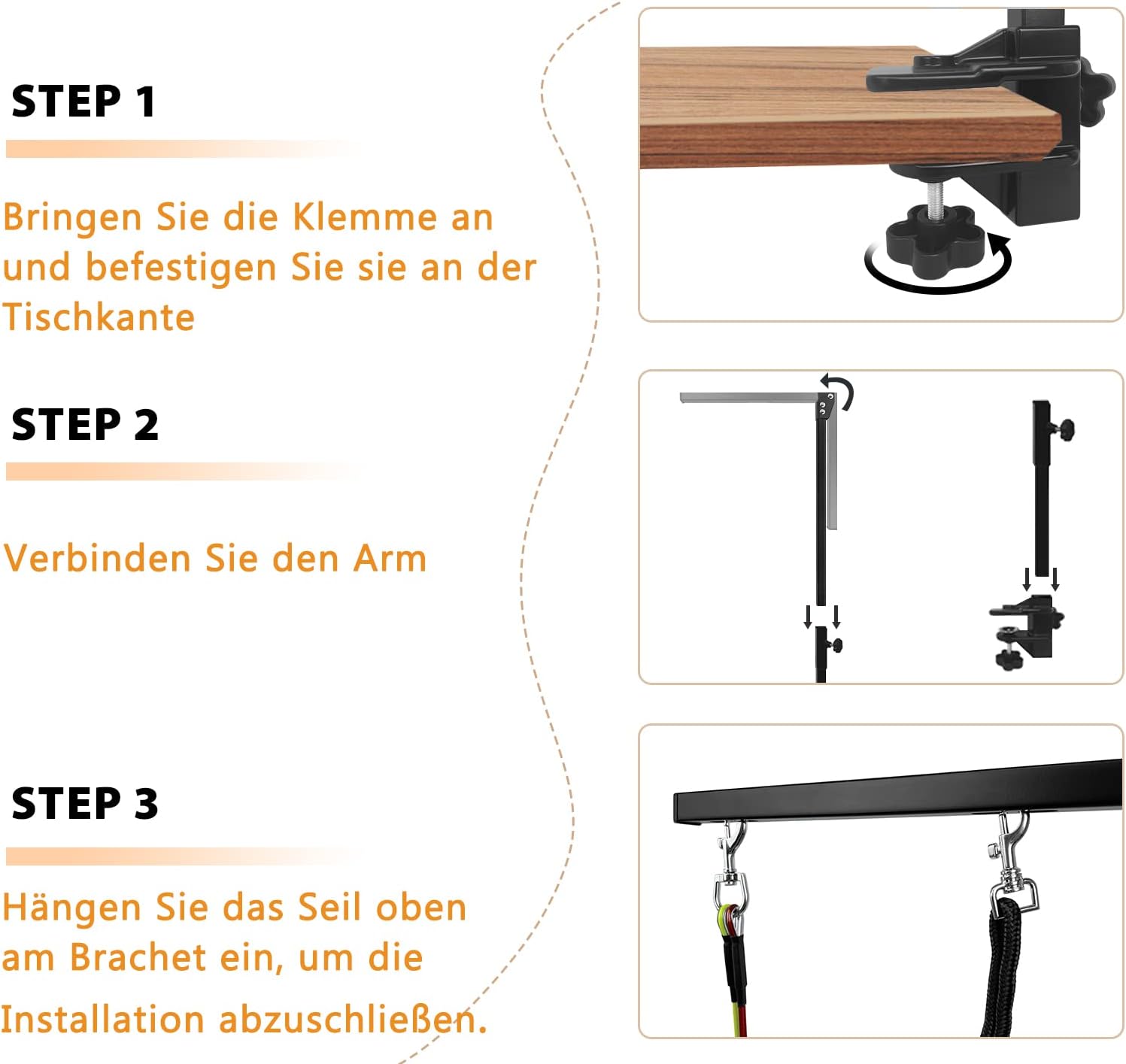 STEP 1

Bringen Sie die Klemme an und befestigen Sie sie an der Tischkante

STEP 2

Verbinden Sie den Arm

STEP 3

Hängen Sie das Seil oben am Brachet ein, um die Installation abzuschließen.