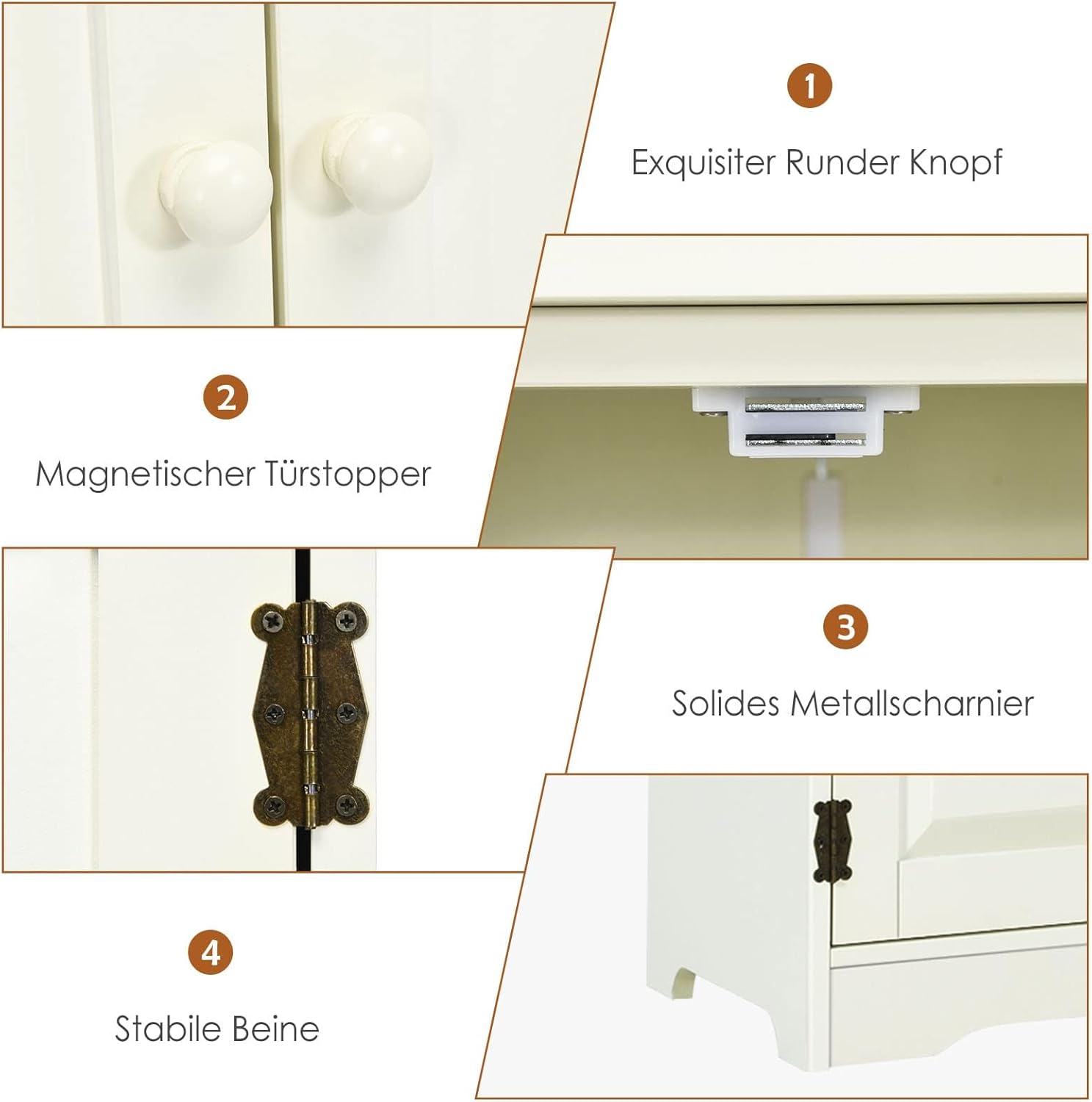 1

Exquisiter Runder Knopf

2

Magnetischer Türstopper

3

Solides Metallscharnier

4

Stabile Beine