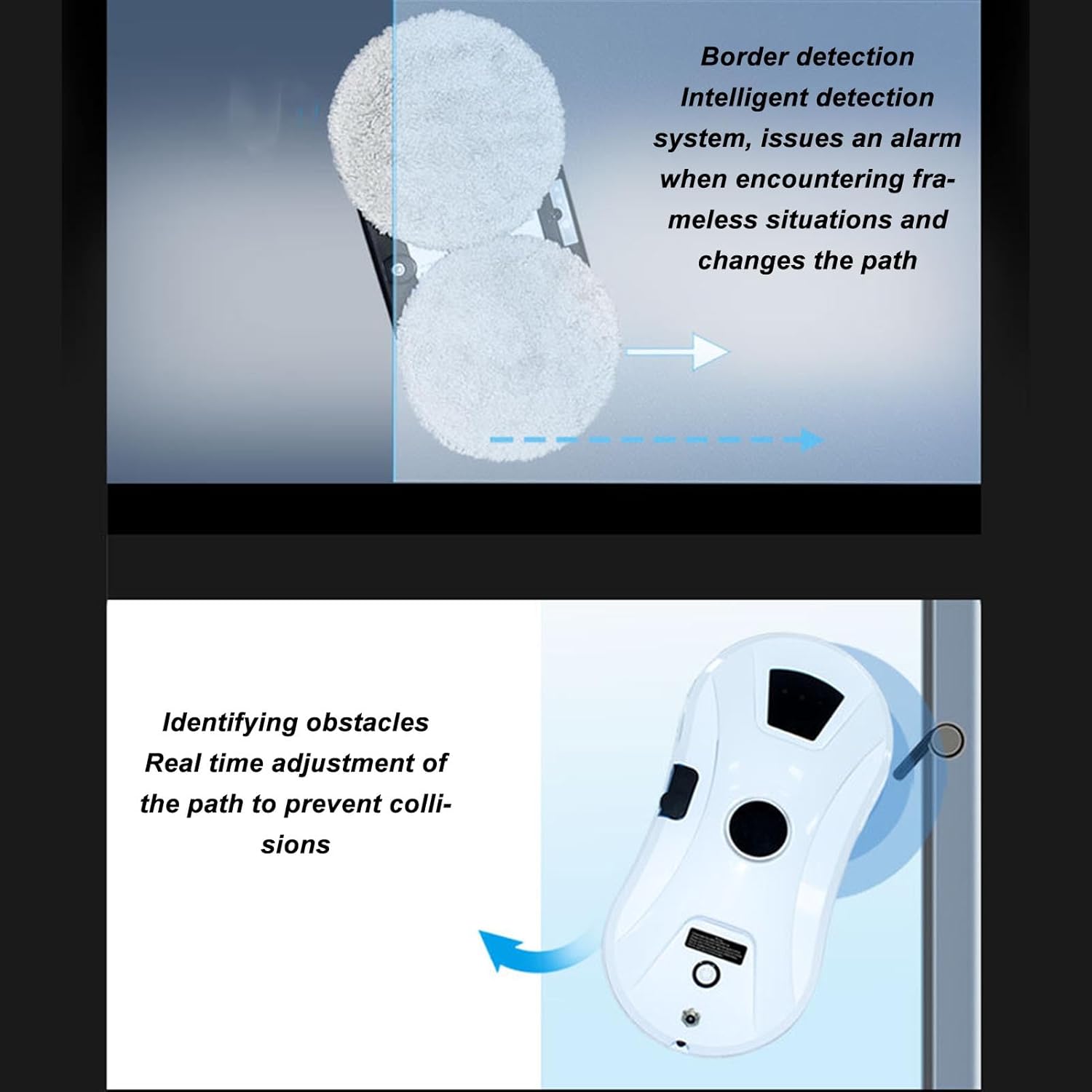 Border detection
Intelligent detection system, issues an alarm when encountering frameless situations and changes the path

Identifying obstacles
Real time adjustment of the path to prevent collisions