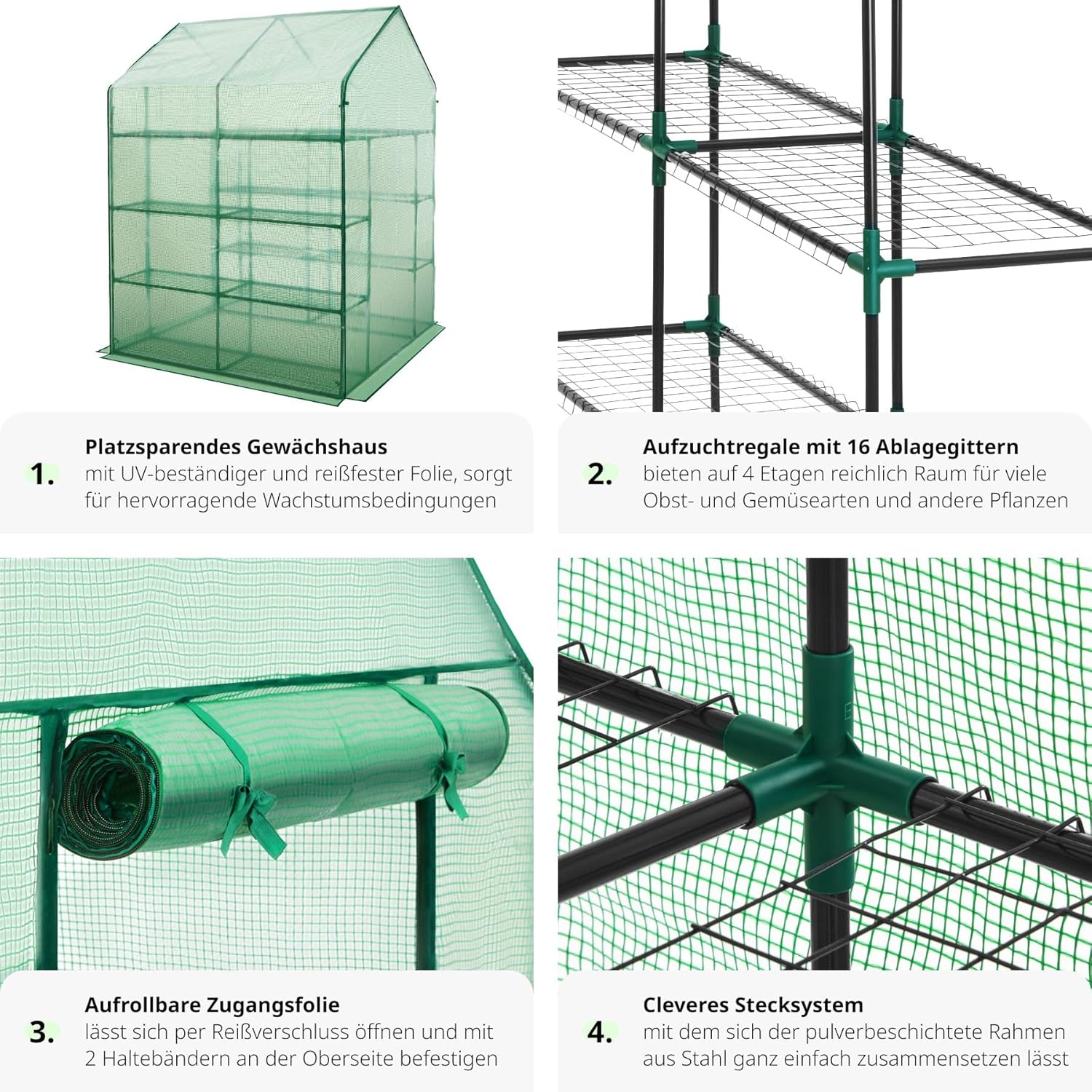 1. Platzsparendes Gewächshaus
mit UV-beständiger und reißfester Folie, sorgt für hervorragende Wachstumsbedingungen

2. Aufzuchtregale mit 16 Ablagegittern
bieten auf 4 Etagen reichlich Raum für viele Obst- und Gemüsearten und andere Pflanzen

3. Aufrollbare Zugangsfolie
lässt sich per Reißverschluss öffnen und mit 2 Haltebändern an der Oberseite befestigen

4. Cleveres Stecksystem
mit dem sich der pulverbeschichtete Rahmen aus Stahl ganz einfach zusammensetzen lässt