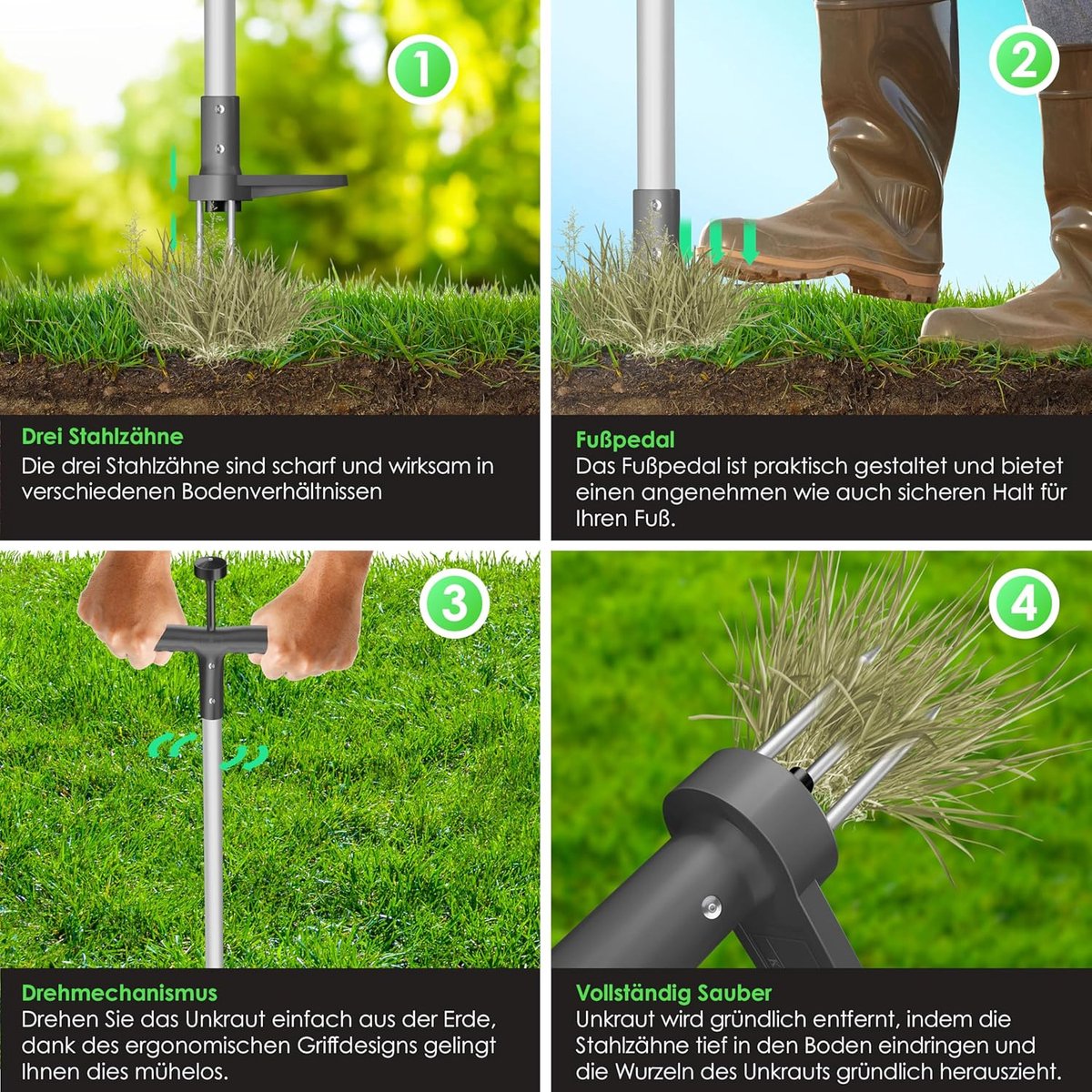 1

Drei Stahlzähne
Die drei Stahlzähne sind scharf und wirksam in verschiedenen Bodenverhältnissen

2

Fußpedal
Das Fußpedal ist praktisch gestaltet und bietet einen angenehmen wie auch sicheren Halt für Ihren Fuß.

3

Drehmechanismus
Drehen Sie das Unkraut einfach aus der Erde, dank des ergonomischen Griffdesigns gelingt Ihnen dies mühelos.

4

Vollständig Sauber
Unkraut wird gründlich entfernt, indem die Stahlzähne tief in den Boden eindringen und die Wurzeln des Unkrauts gründlich herauszieht.