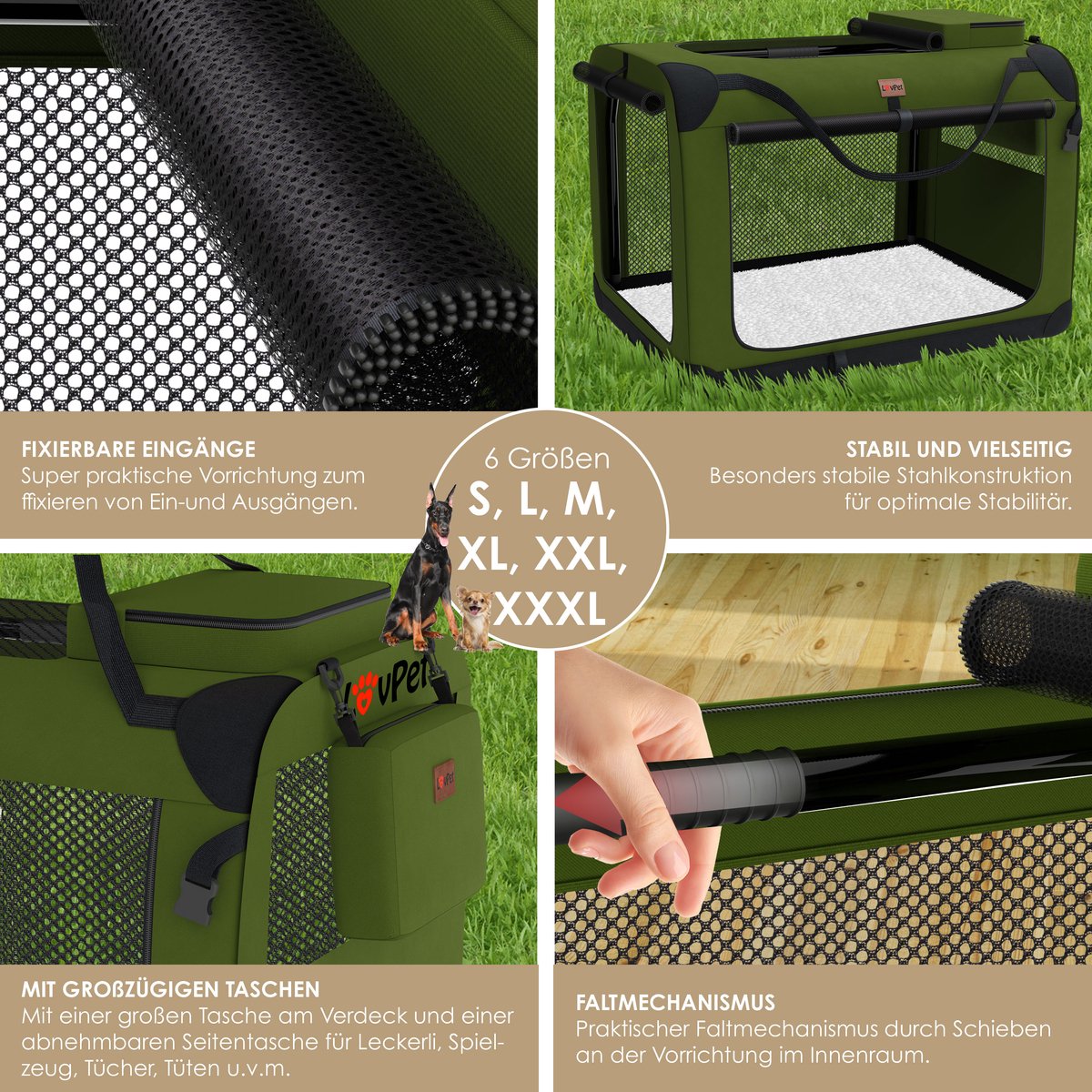 LovPet

FIXIERBARE EINGÄNGE
Super praktische Vorrichtung zum ffixieren von Ein-und Ausgängen.

6 Größen
S, L, M, XL, XXL, XXXL

STABIL UND VIELSEITIG
Besonders stabile Stahlkonstruktion für optimale Stabilitär.

LovPet

LovPet

MIT GROßZÜGIGEN TASCHEN
Mit einer großen Tasche am Verdeck und einer abnehmbaren Seitentasche für Leckerli, Spielzeug, Tücher, Tüten u.v.m.

FALTMECHANISMUS
Praktischer Faltmechanismus durch Schieben an der Vorrichtung im Innenraum.