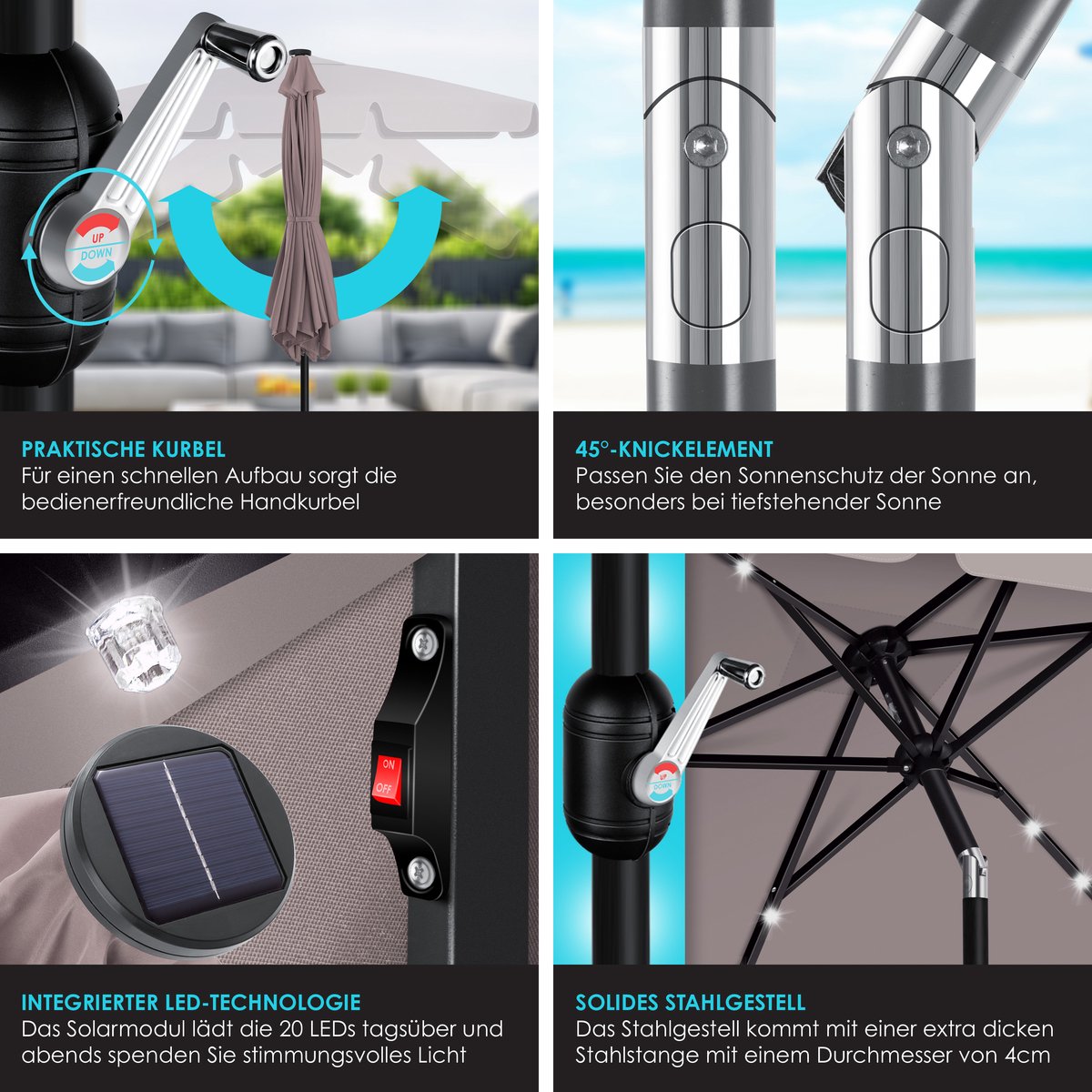 UP
DOWN

PRAKTISCHE KURBEL
Für einen schnellen Aufbau sorgt die bedienerfreundliche Handkurbel

45°-KNICKELEMENT
Passen Sie den Sonnenschutz der Sonne an, besonders bei tiefstehender Sonne

ON
OFF

INTEGRIERTER LED-TECHNOLOGIE
Das Solarmodul lädt die 20 LEDs tagsüber und abends spenden Sie stimmungsvolles Licht

UP
DOWN

SOLIDES STAHLGESTELL
Das Stahlgestell kommt mit einer extra dicken Stahlstange mit einem Durchmesser von 4cm